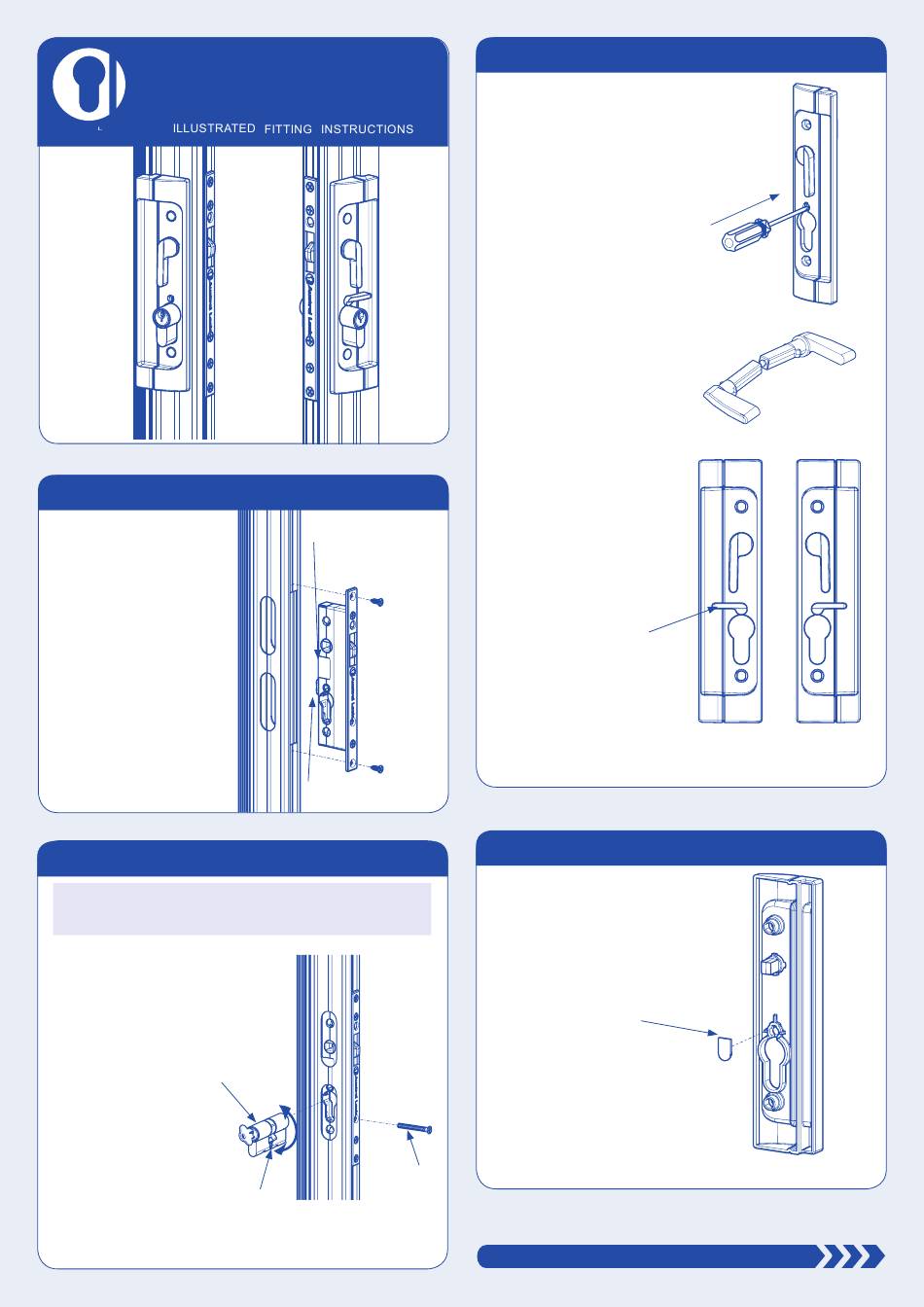 ILLUSTRATED FITTING INSTRUCTIONS