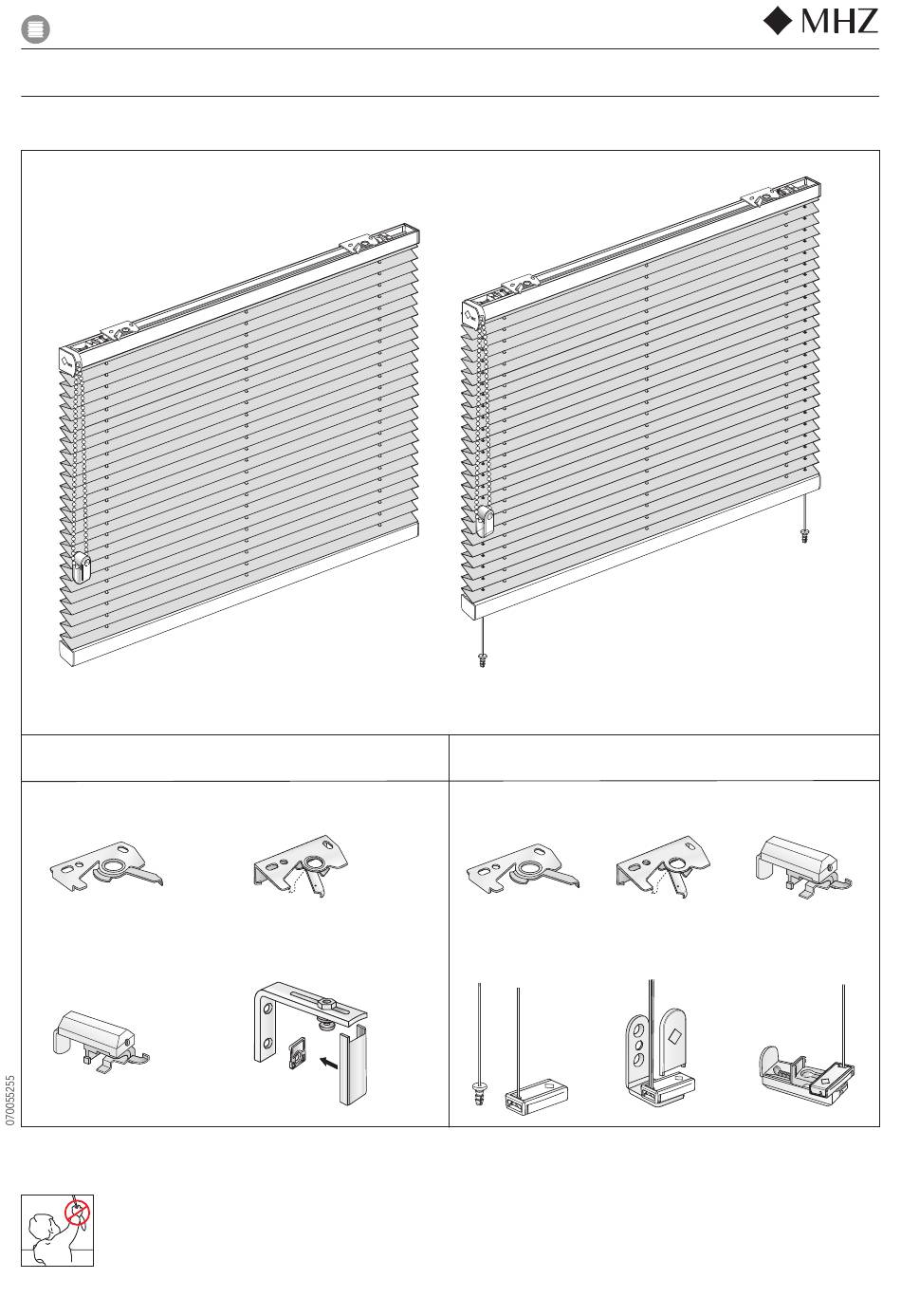 MHZ

070055255