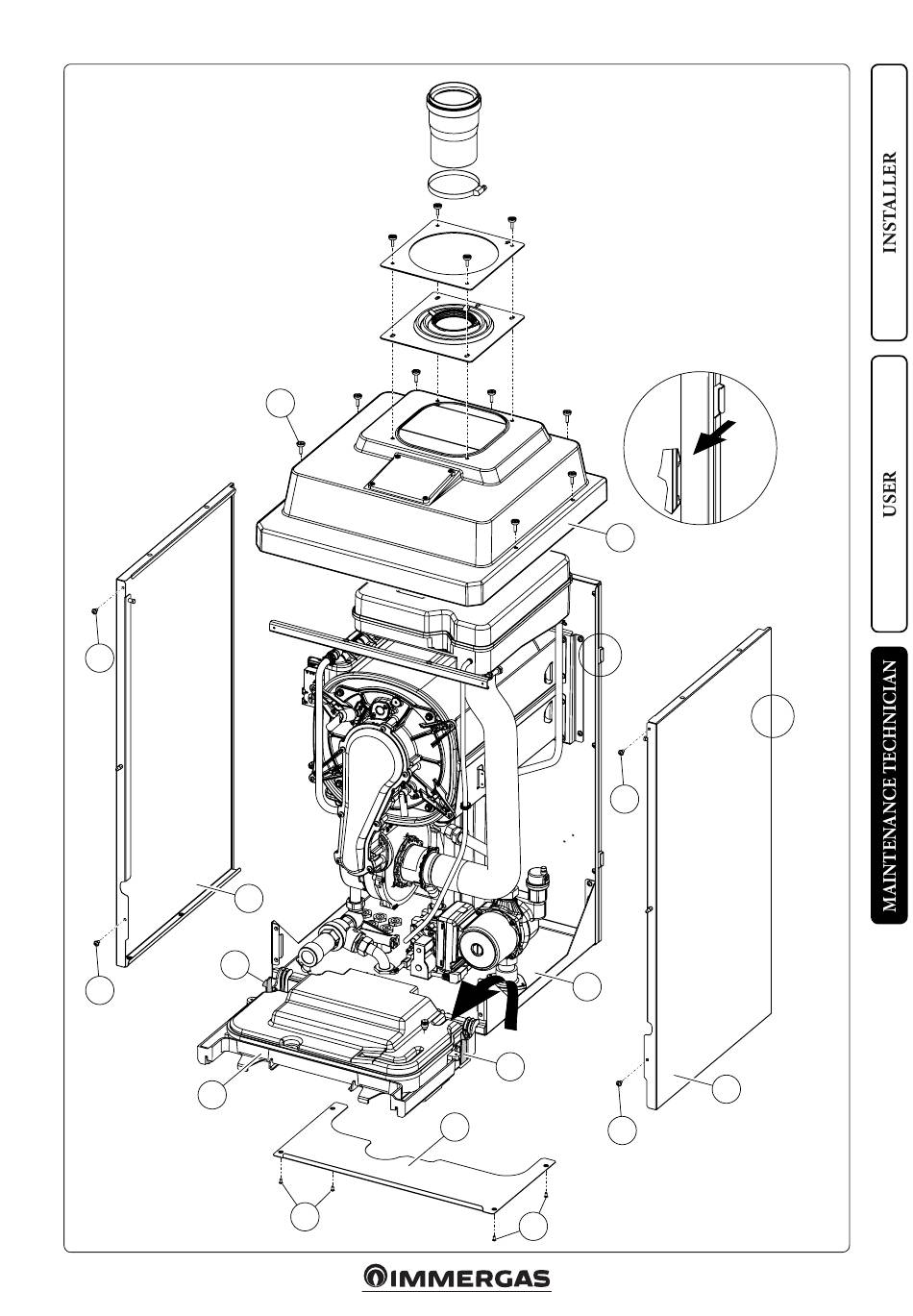 INSTALLER

USER

MAINTENANCE TECHNICIAN

IMMERGAS