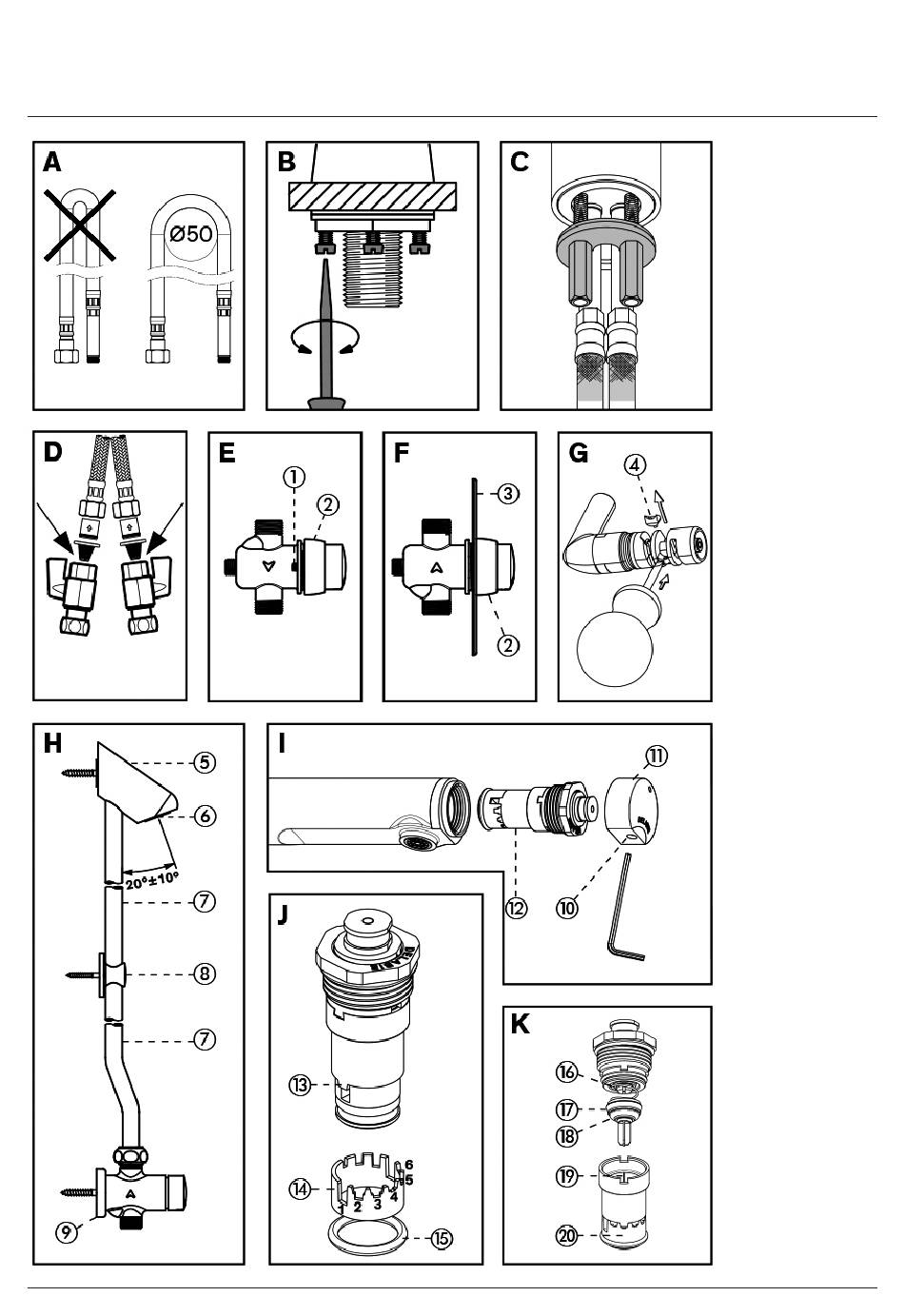 A

Ø50

B

C

D

E

①

②

F

③

②

G

④

H

⑤

⑥

20°±10°

⑦

⑧

⑦

⑨

I

⑪

⑫

⑩

J

⑬

⑭

1 2 3 4 5 6

⑮

K

⑯

⑰

⑱

⑲

⑳