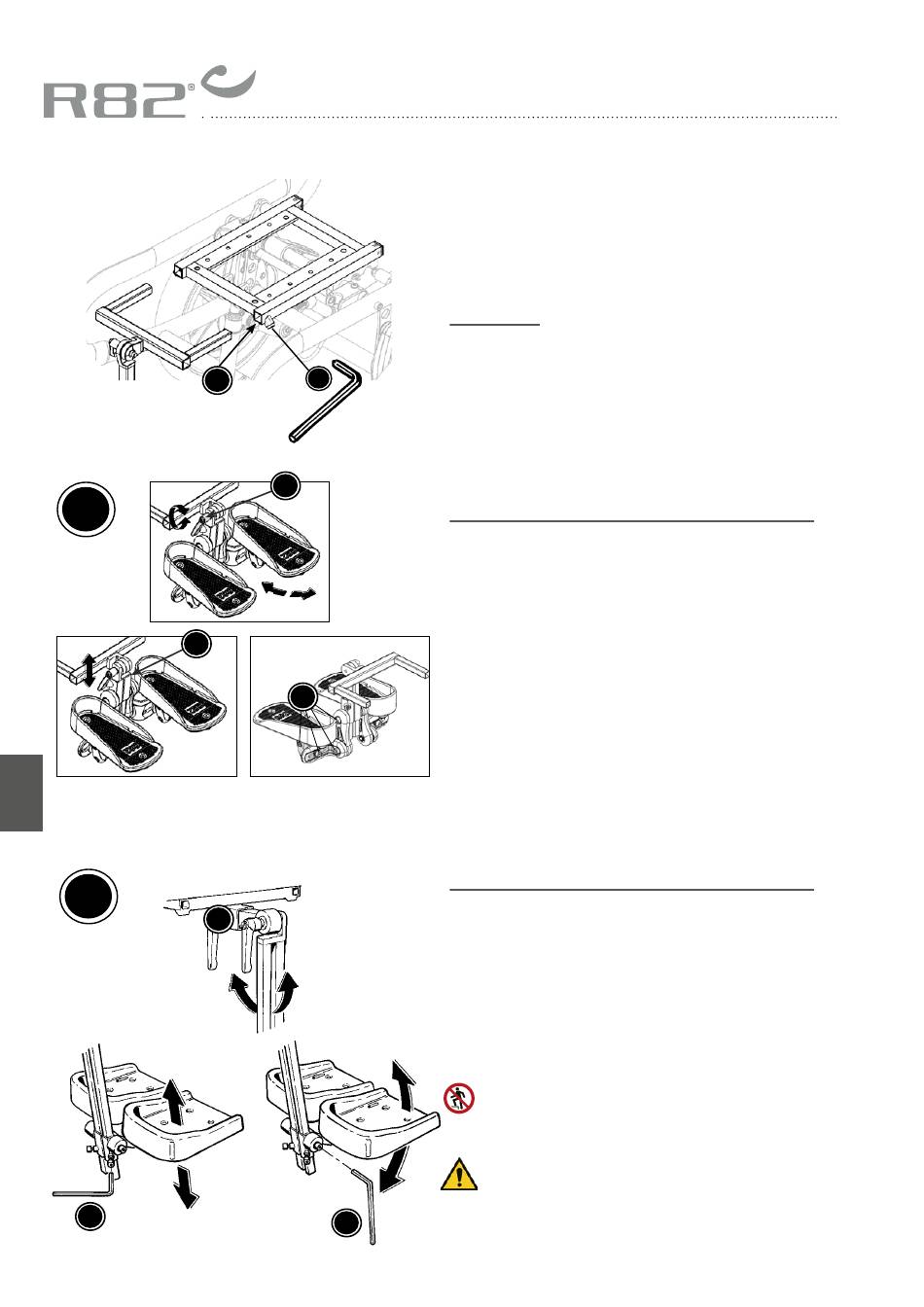 R82®