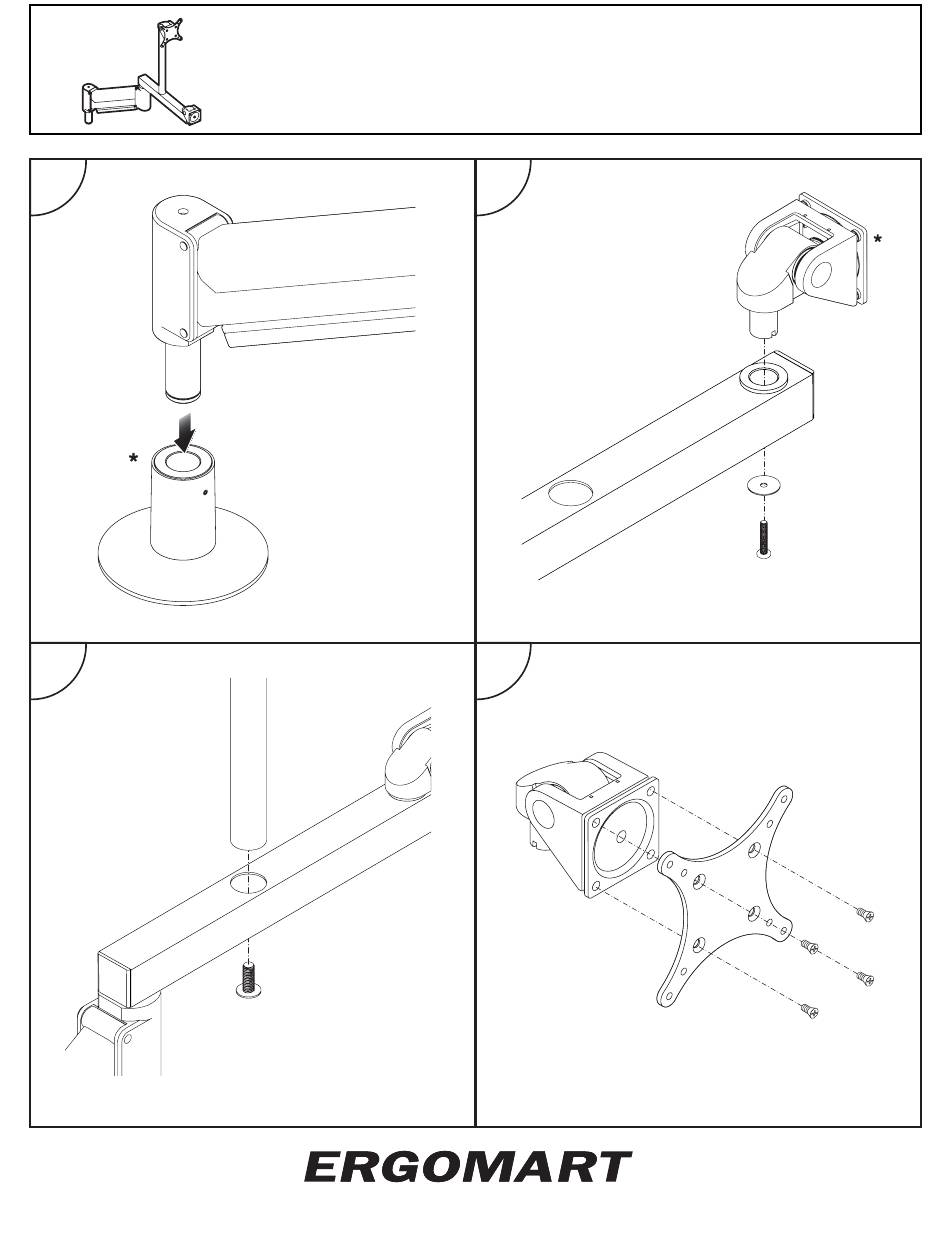 *

*

ERGOMART