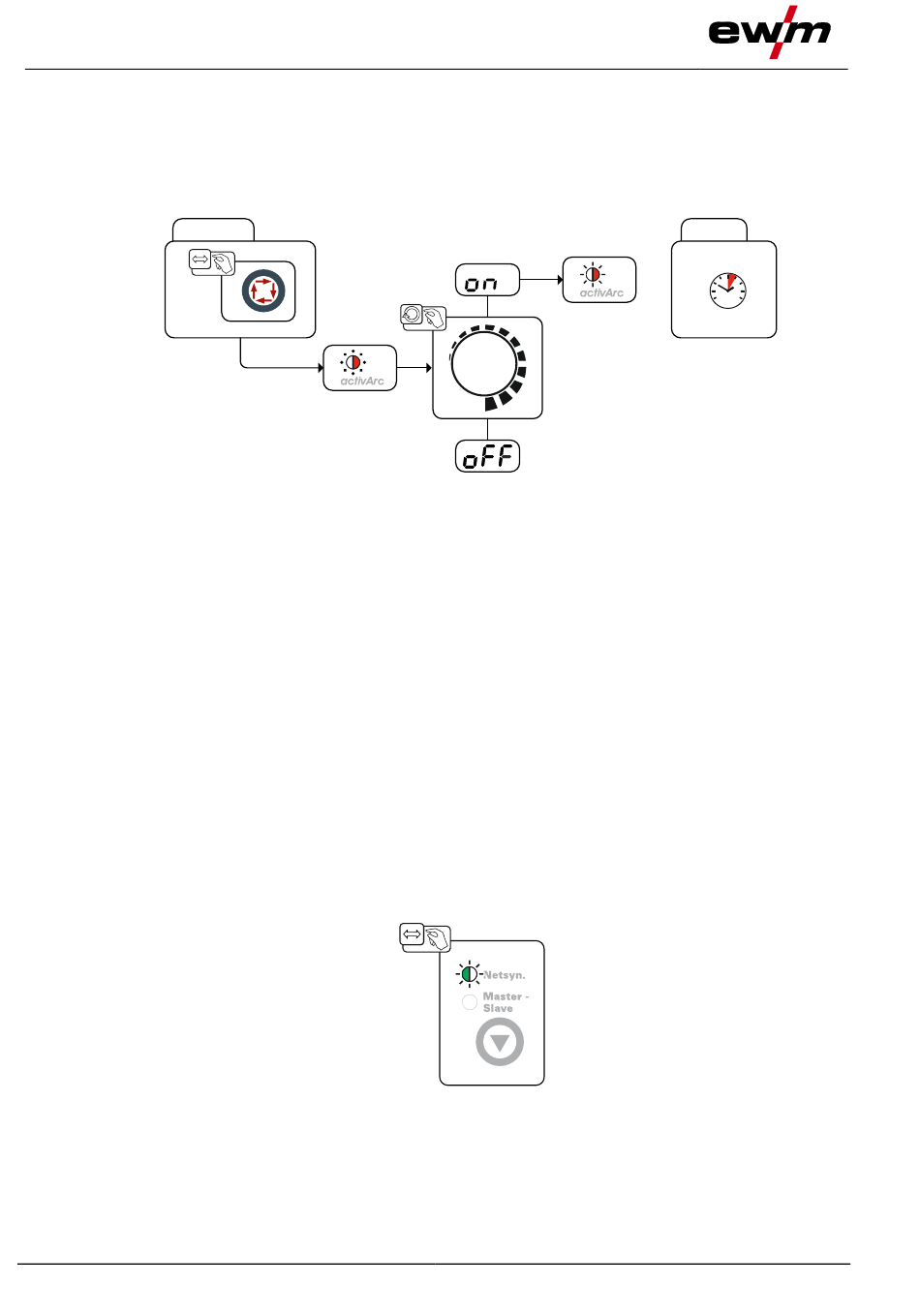 ewm

on

activArc

activArc

oFF

Netsyn.

Master - Slave