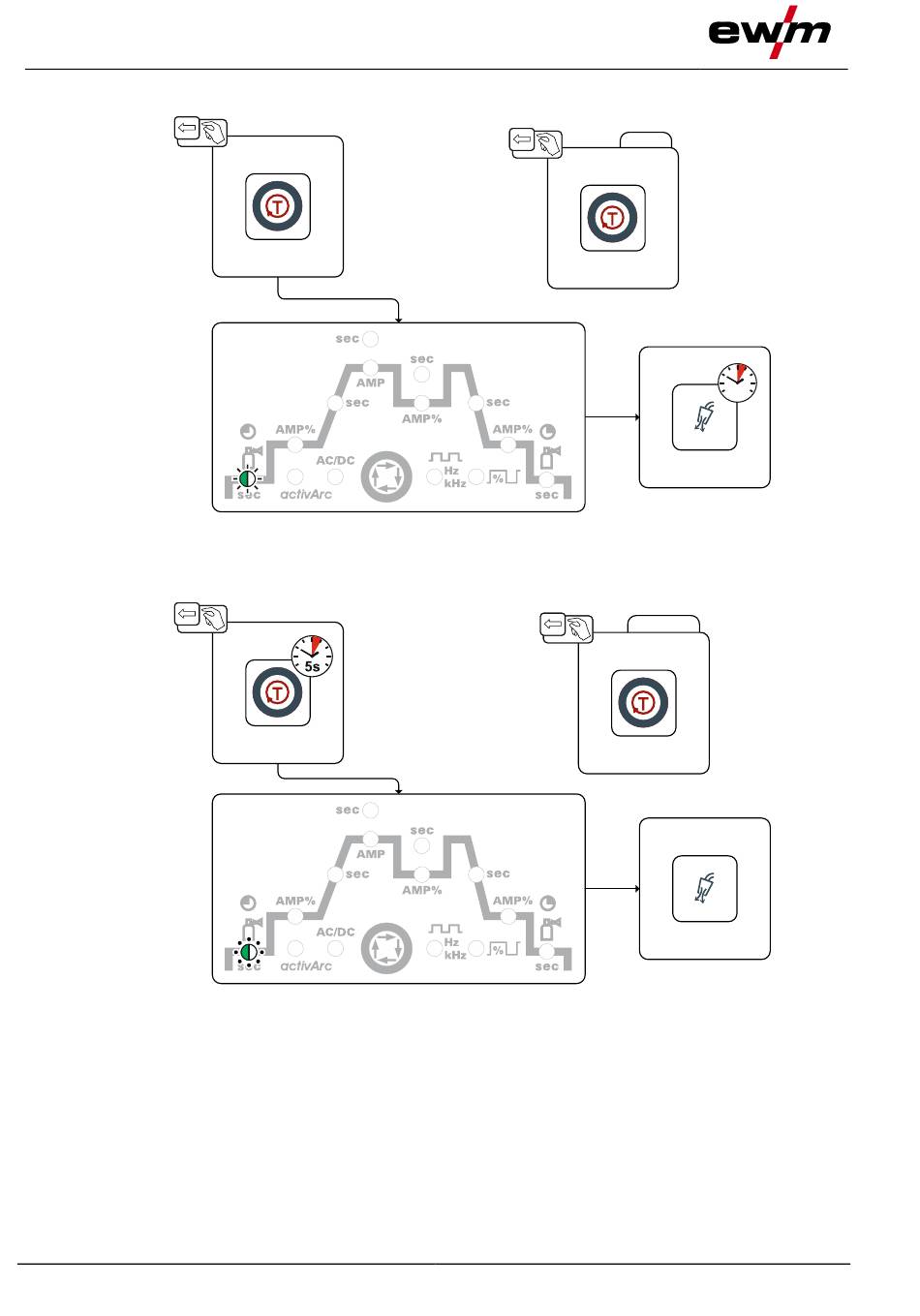 ewm

sec
sec
AMP
sec
sec
AMP%
AMP%
AMP%
AC/DC
Hz
kHz
%
sec
activArc
sec

5s

sec
sec
AMP
sec
sec
AMP%
AMP%
AMP%
AC/DC
Hz
kHz
%
sec
activArc
sec