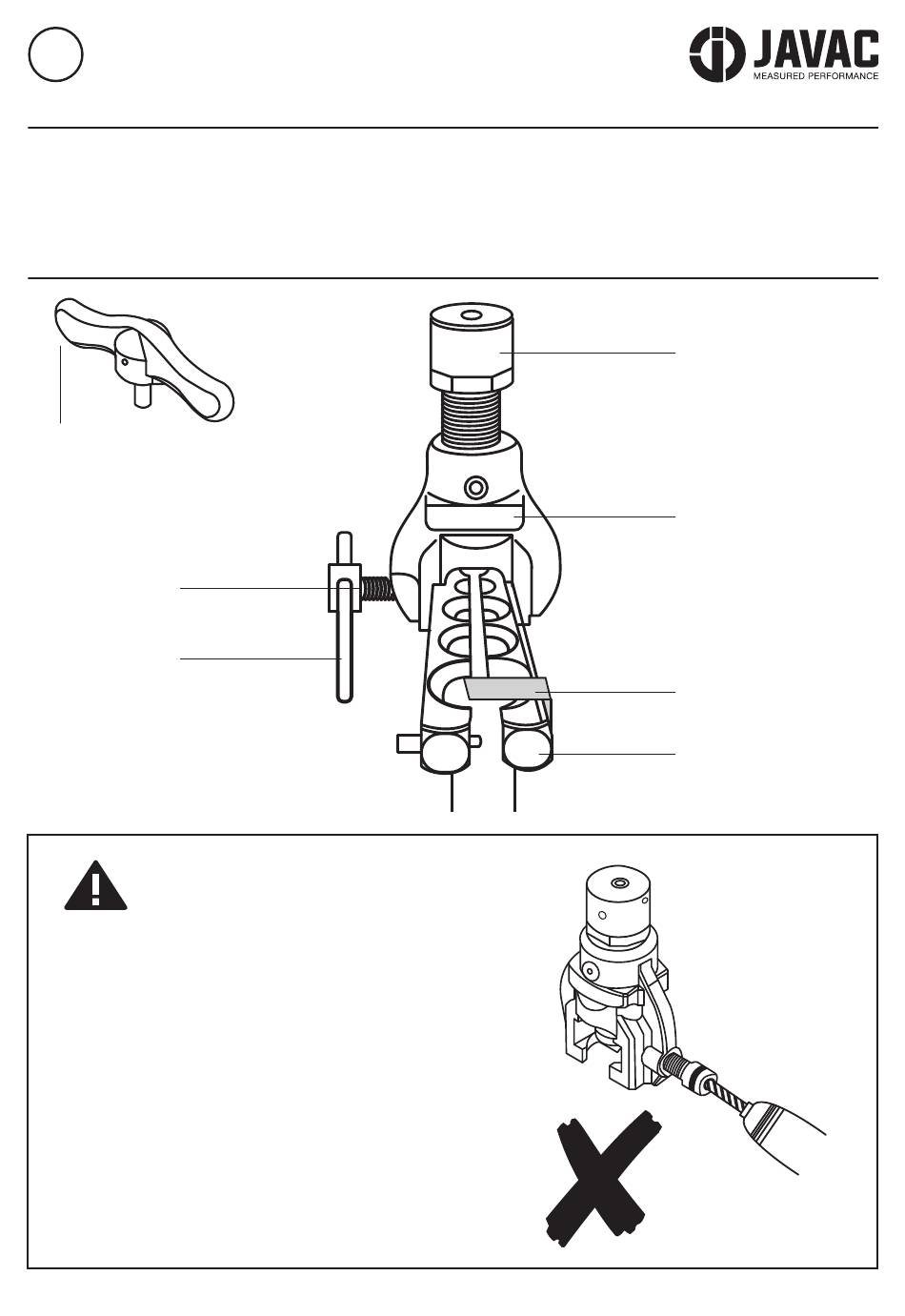 JAVAC
MEASURED PERFORMANCE