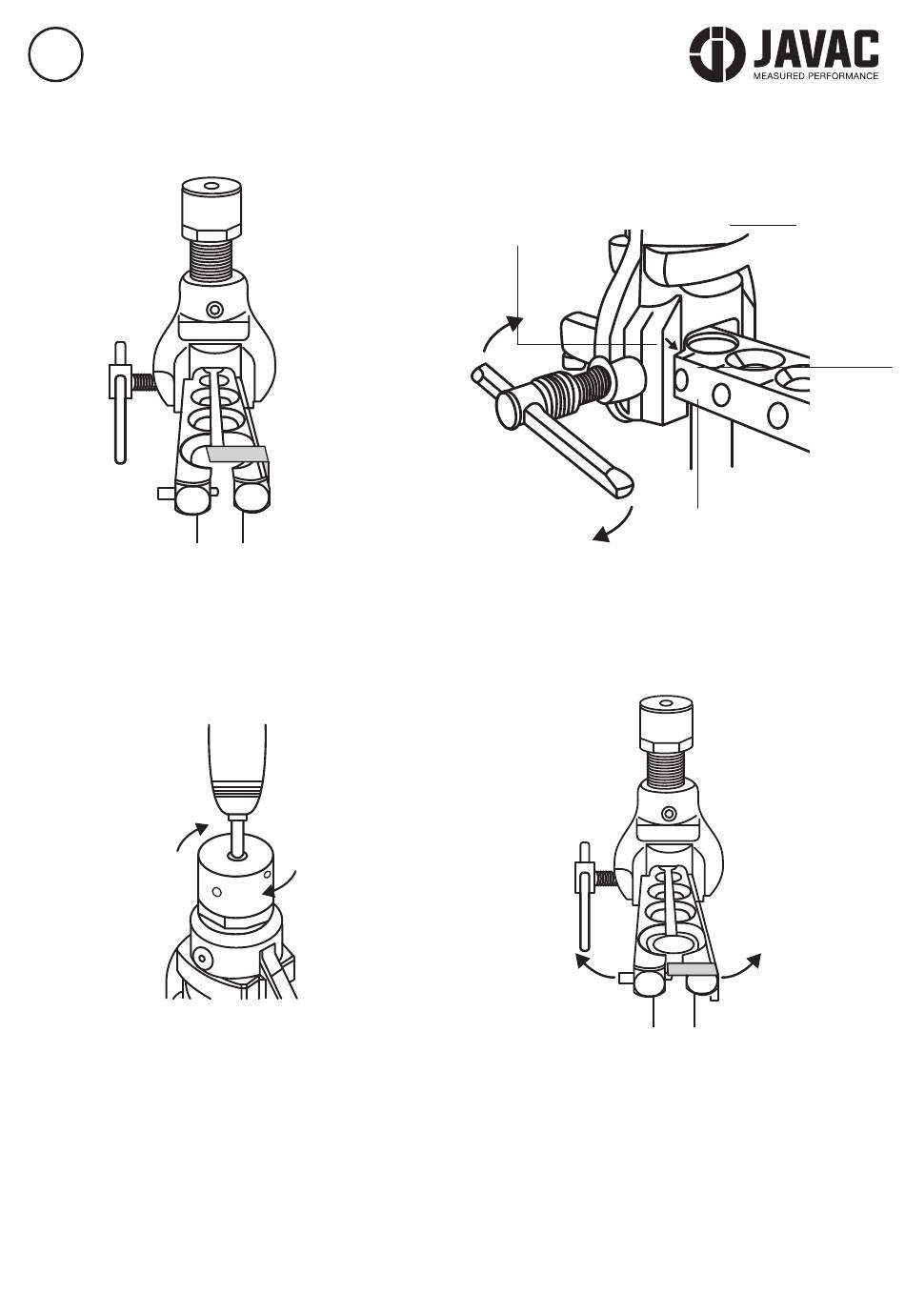 JAVAC
MEASURED PERFORMANCE