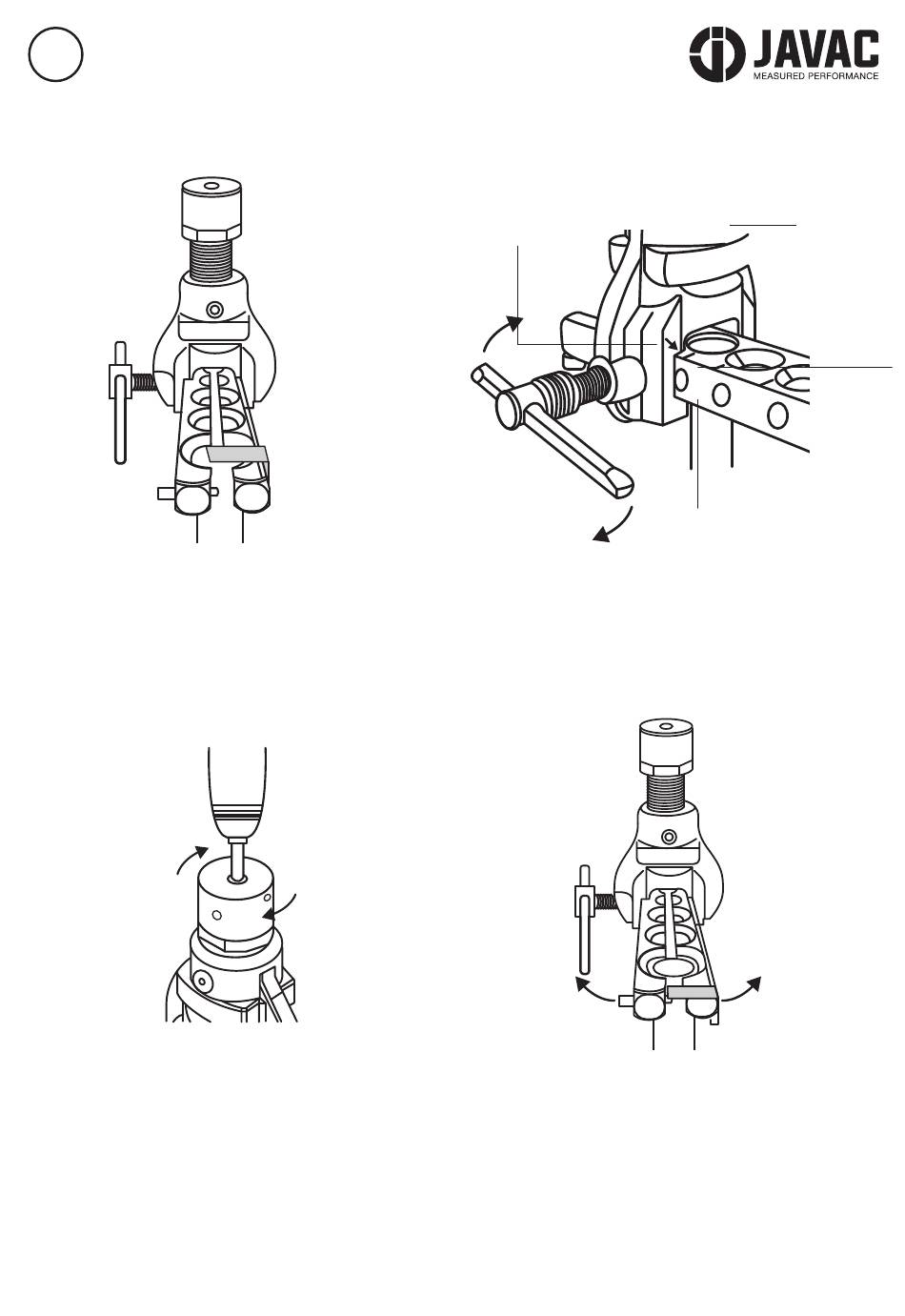 JAVAC
MEASURED PERFORMANCE