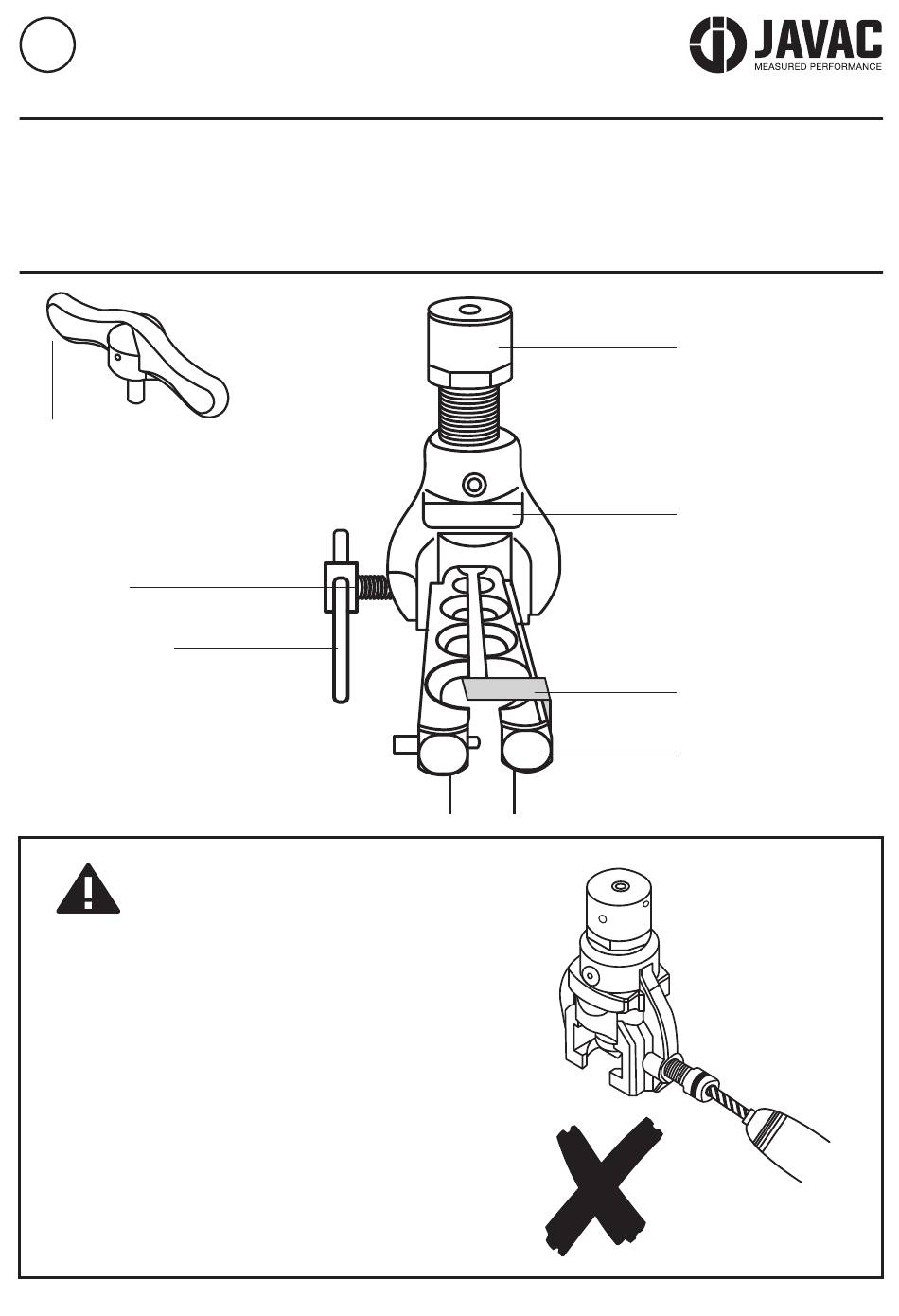 JAVAC
MEASURED PERFORMANCE