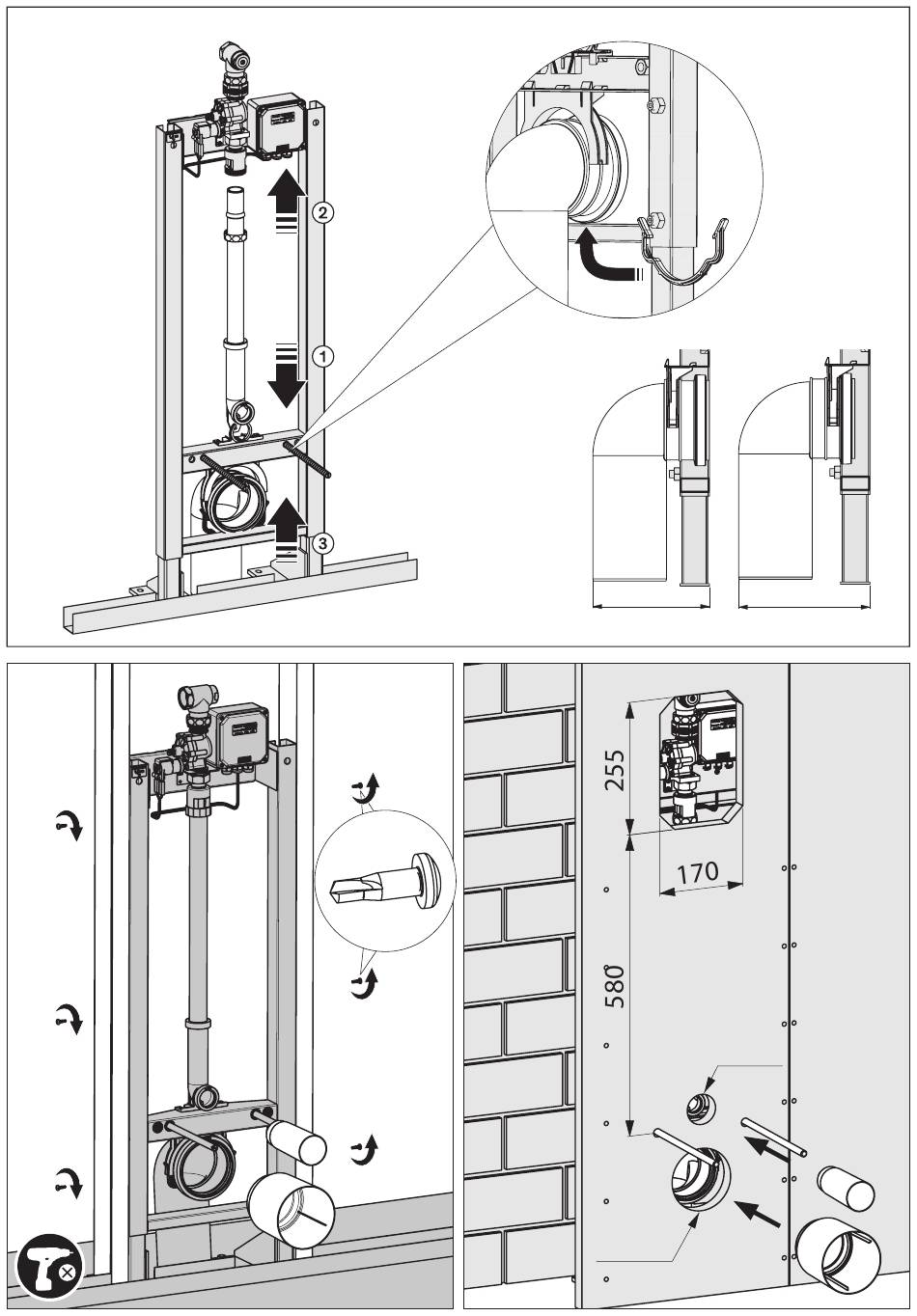 2

1

3

255

170

580