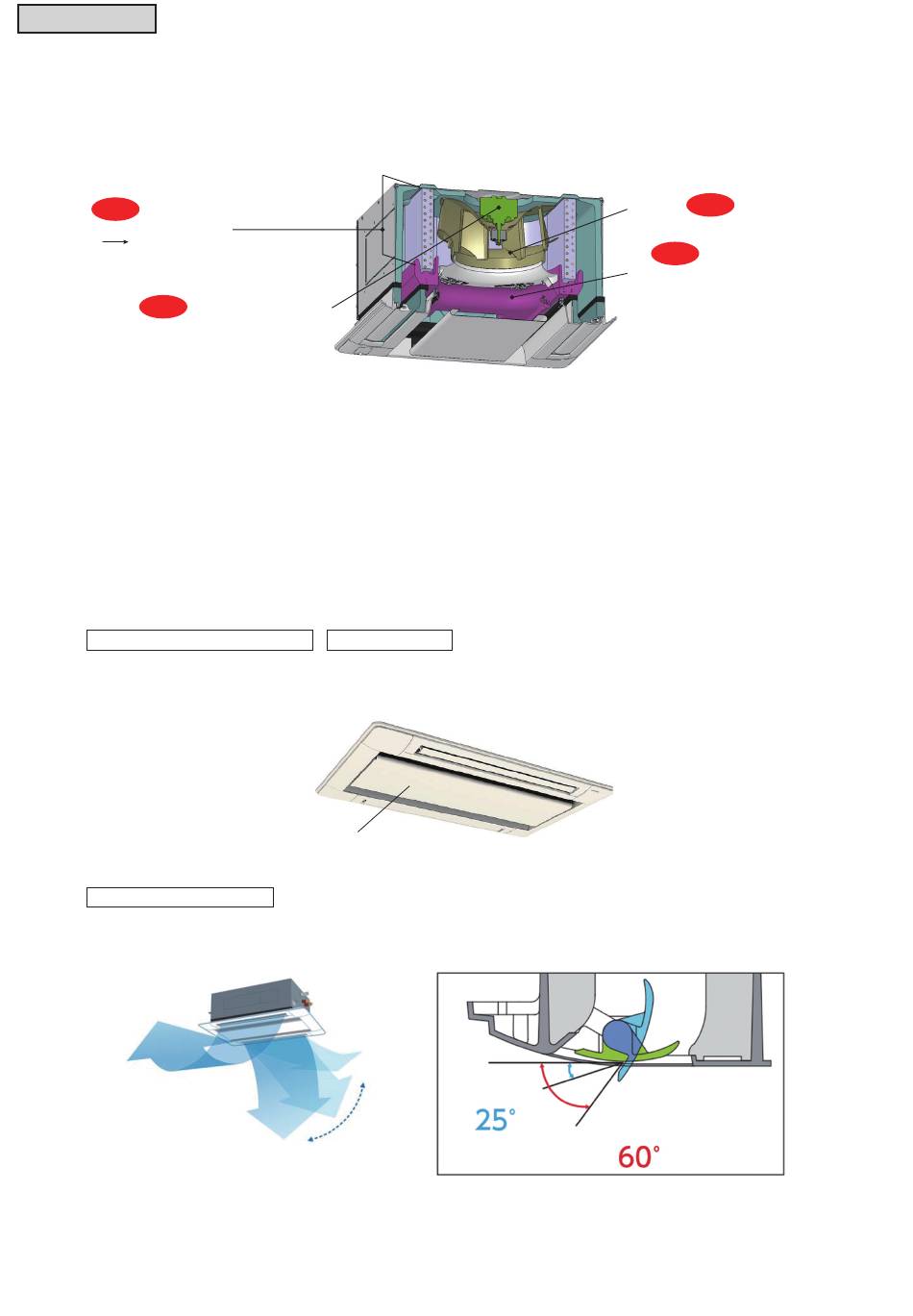 25°

60°