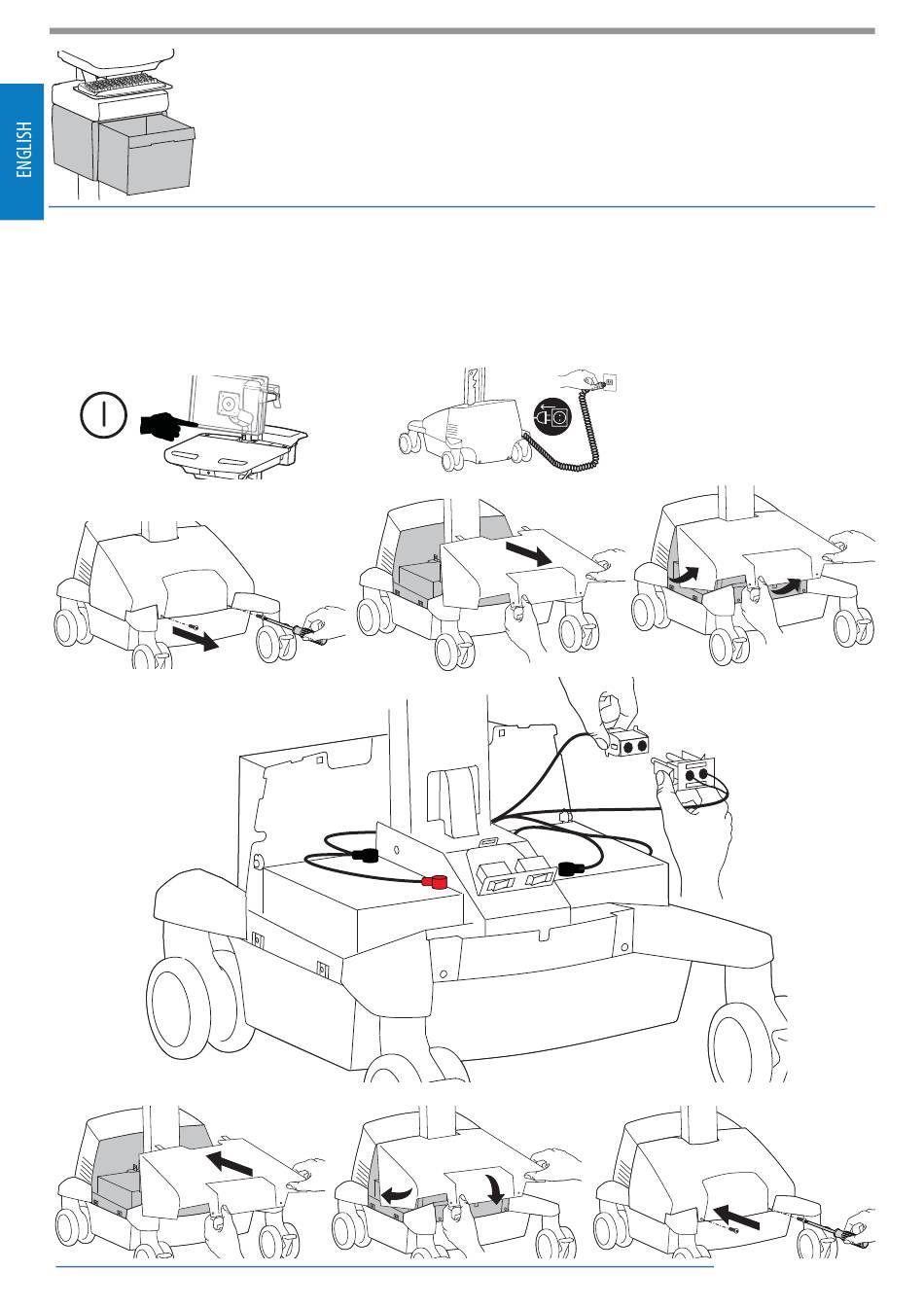 ENGLISH