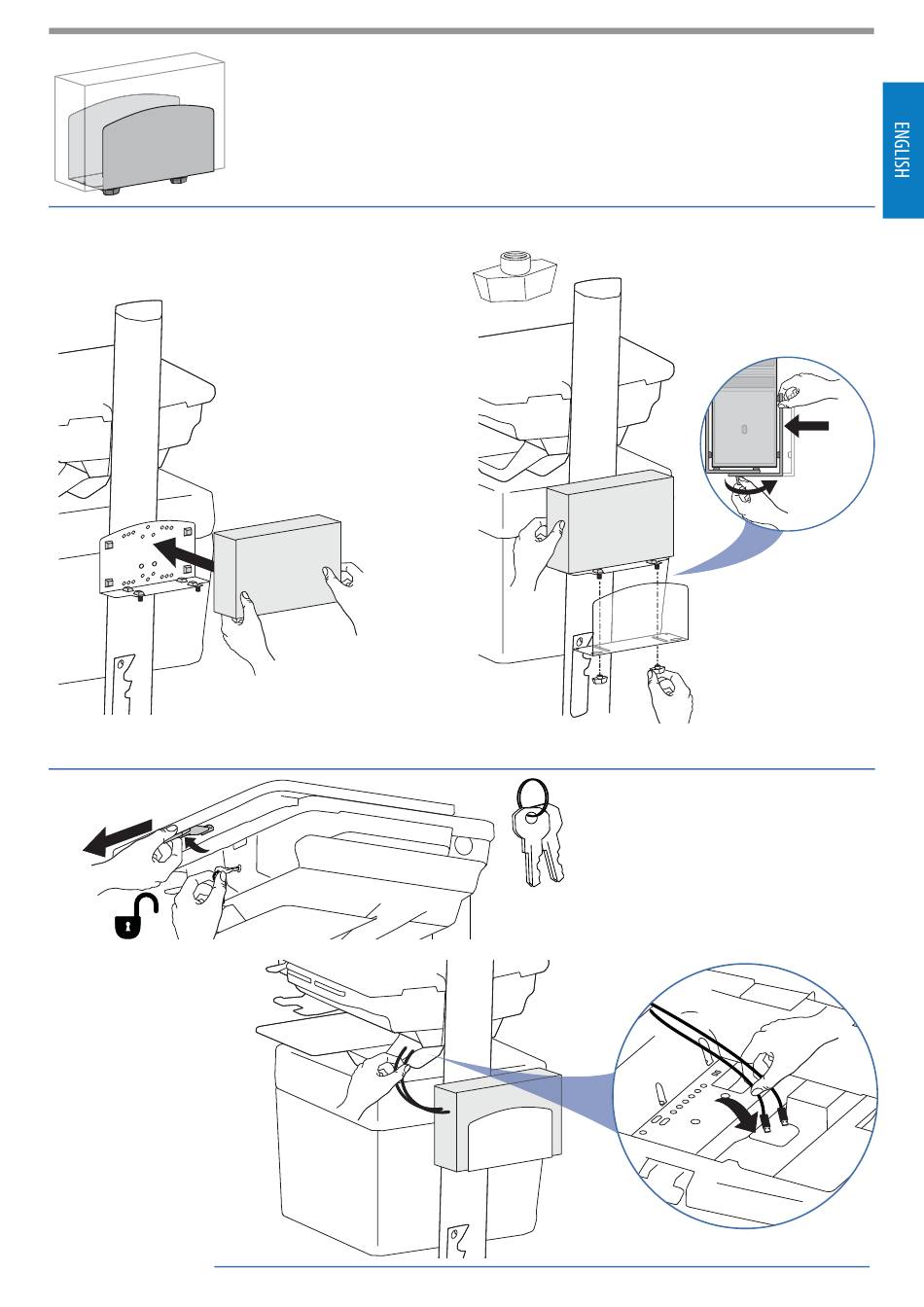 ENGLISH