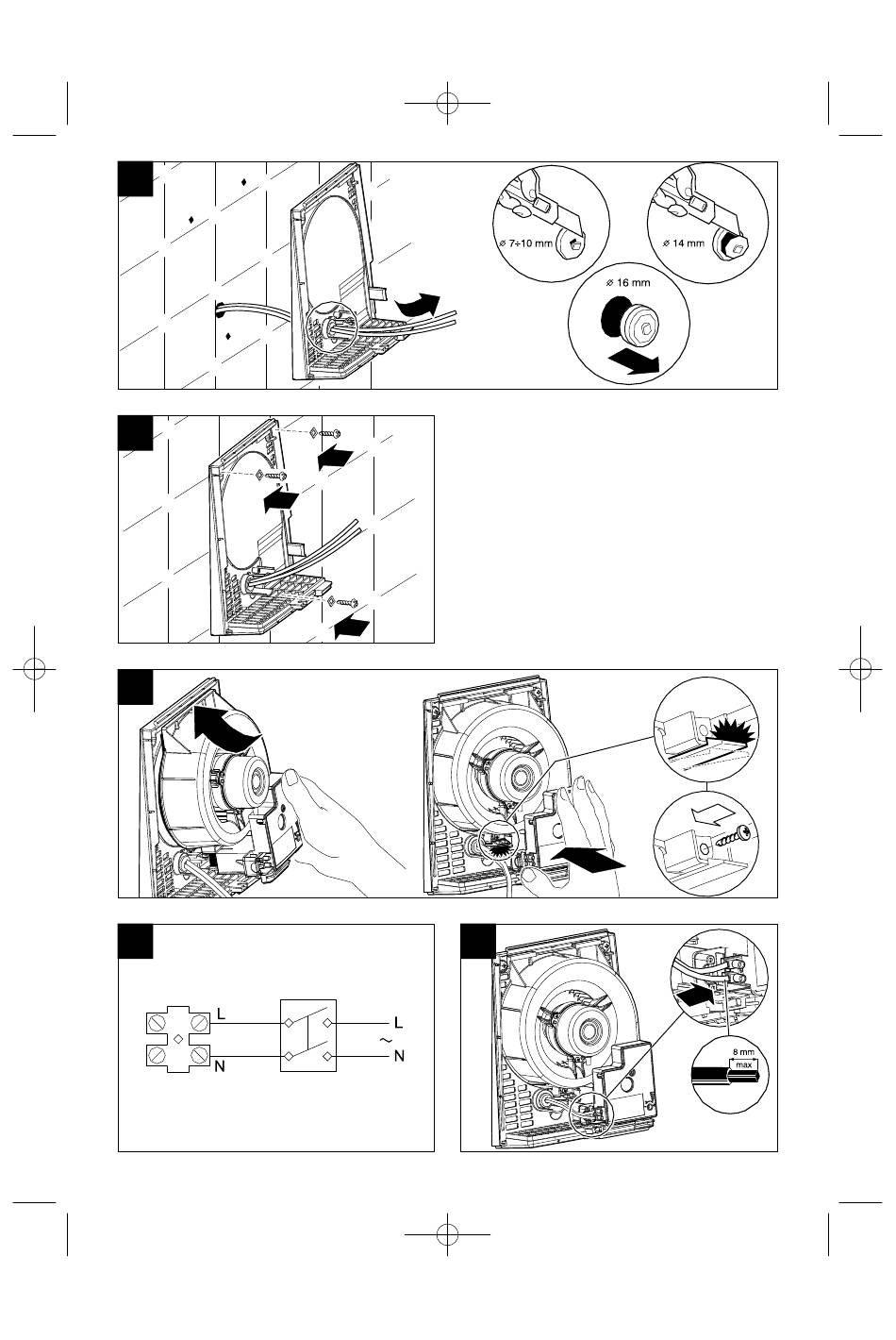 ⌀ 7÷10 mm

⌀ 14 mm

⌀ 16 mm

L

N

L

~

N

8 mm

max