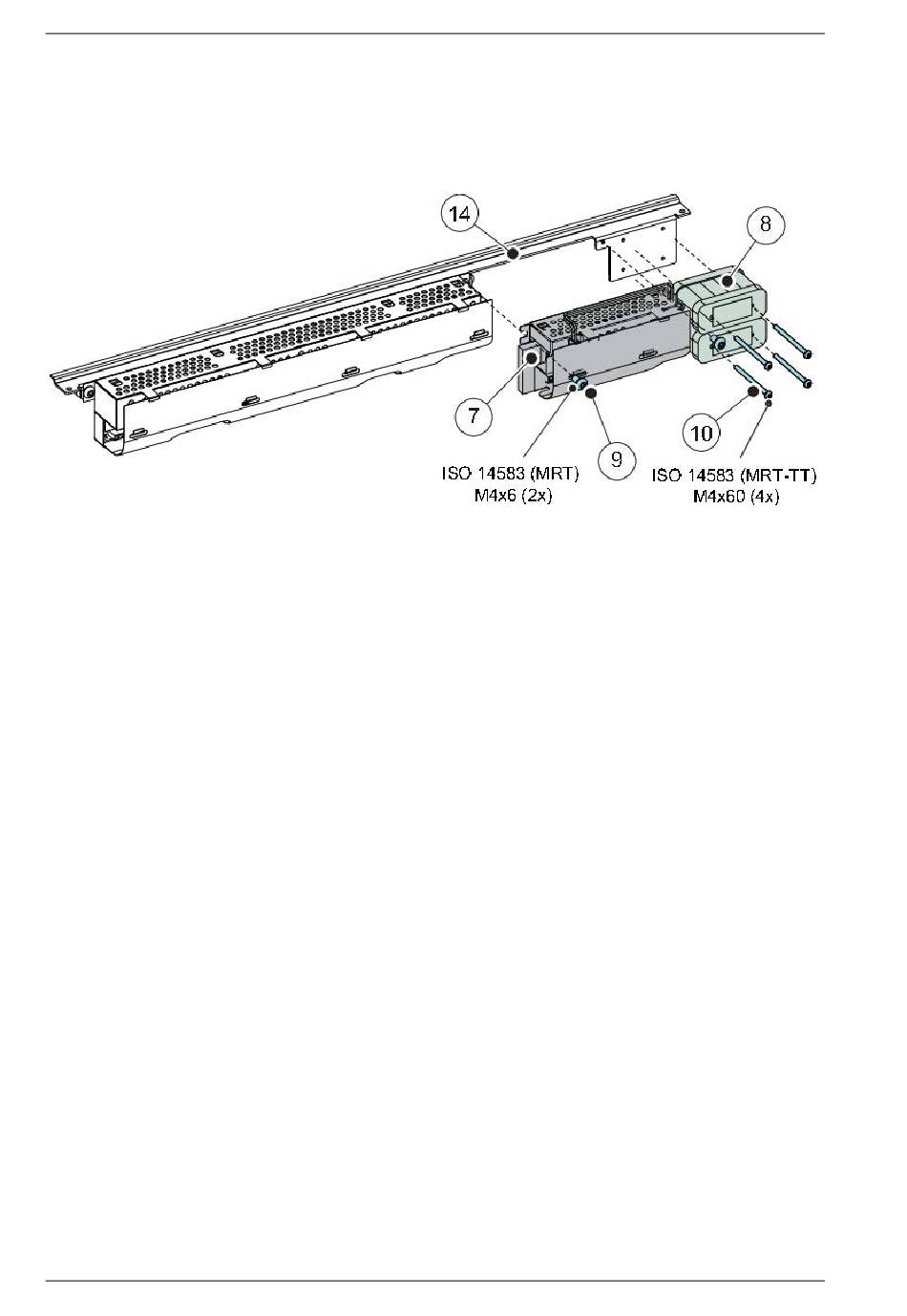 14

8

7

9

10

ISO 14583 (MRT)
M4x6 (2x)

ISO 14583 (MRT-TT)
M4x60 (4x)