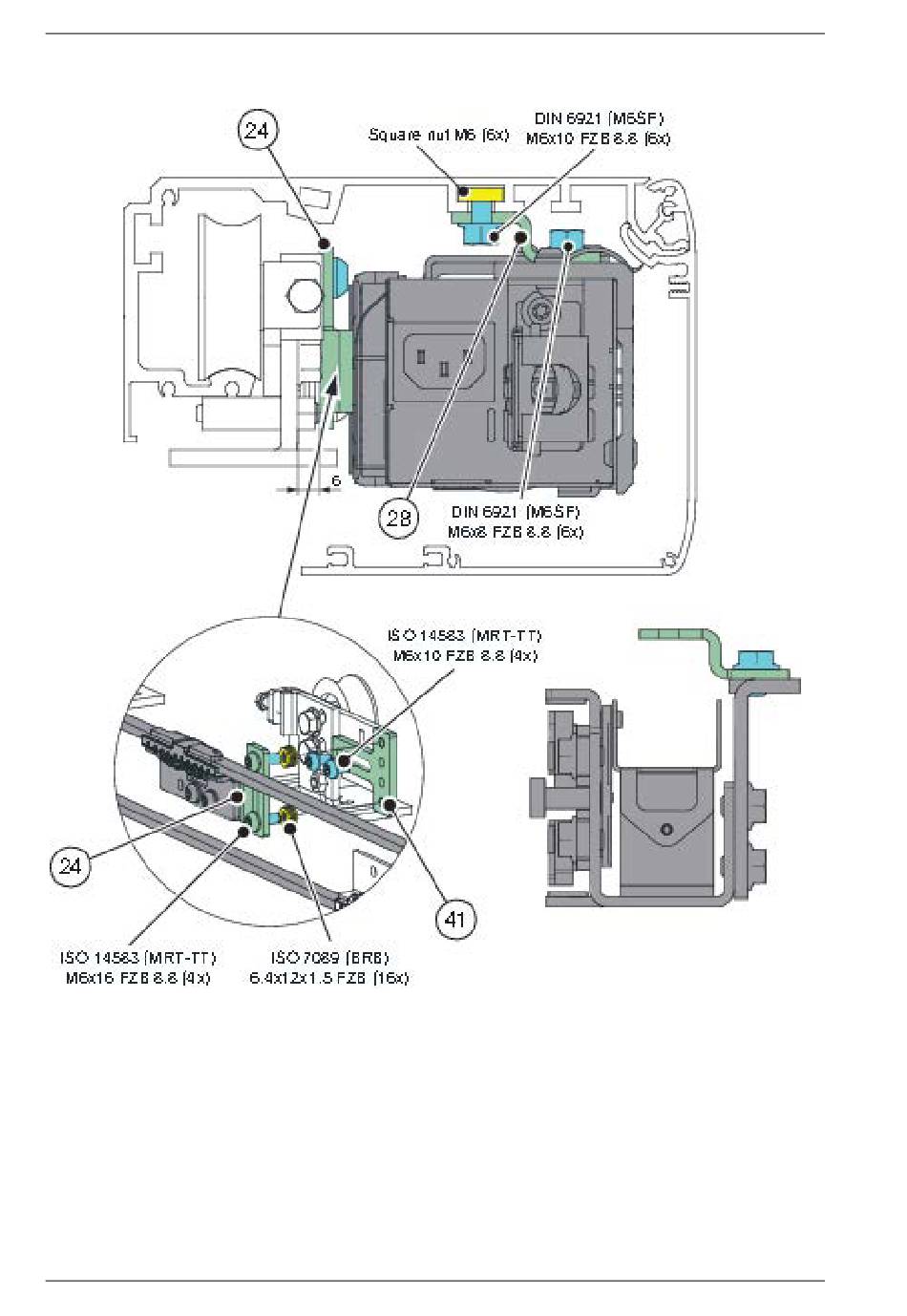 24

Square nut M6 (6x)

DIN 6921 (M6SF)
M6x10 FZB 8.8 (6x)

6

28

DIN 6921 (M6SF)
M6x8 FZB 8.8 (6x)

ISO 14583 (MRT-TT)
M6x10 FZB 8.8 (4x)

24

41

ISO 14583 (MRT-TT)
M6x16 FZB 8.8 (4x)

ISO 7089 (BRB)
6.4x12x1.5 FZB (16x)