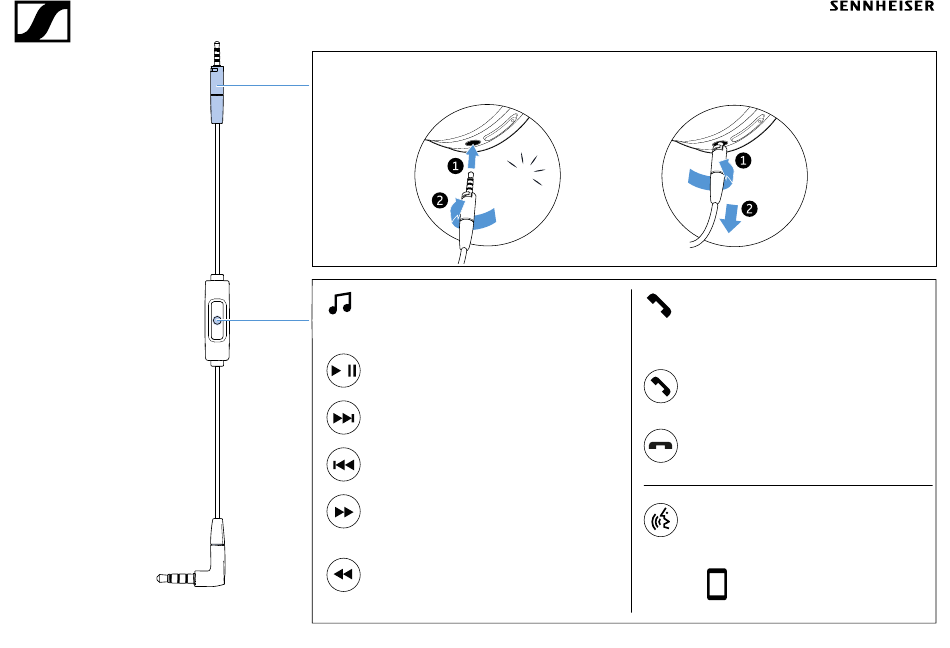 SENNHEISER

1
2
1
2