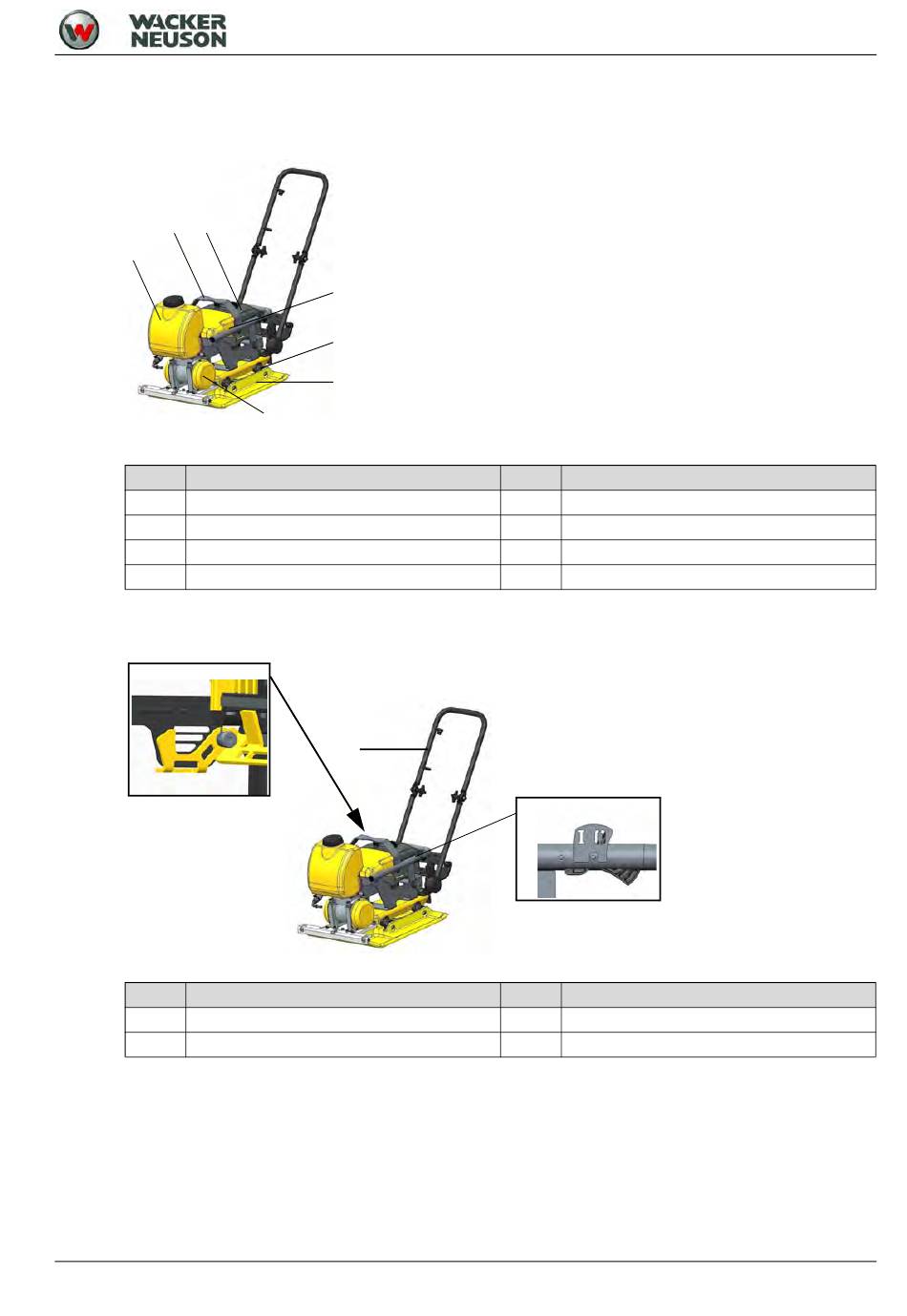 WACKER NEUSON