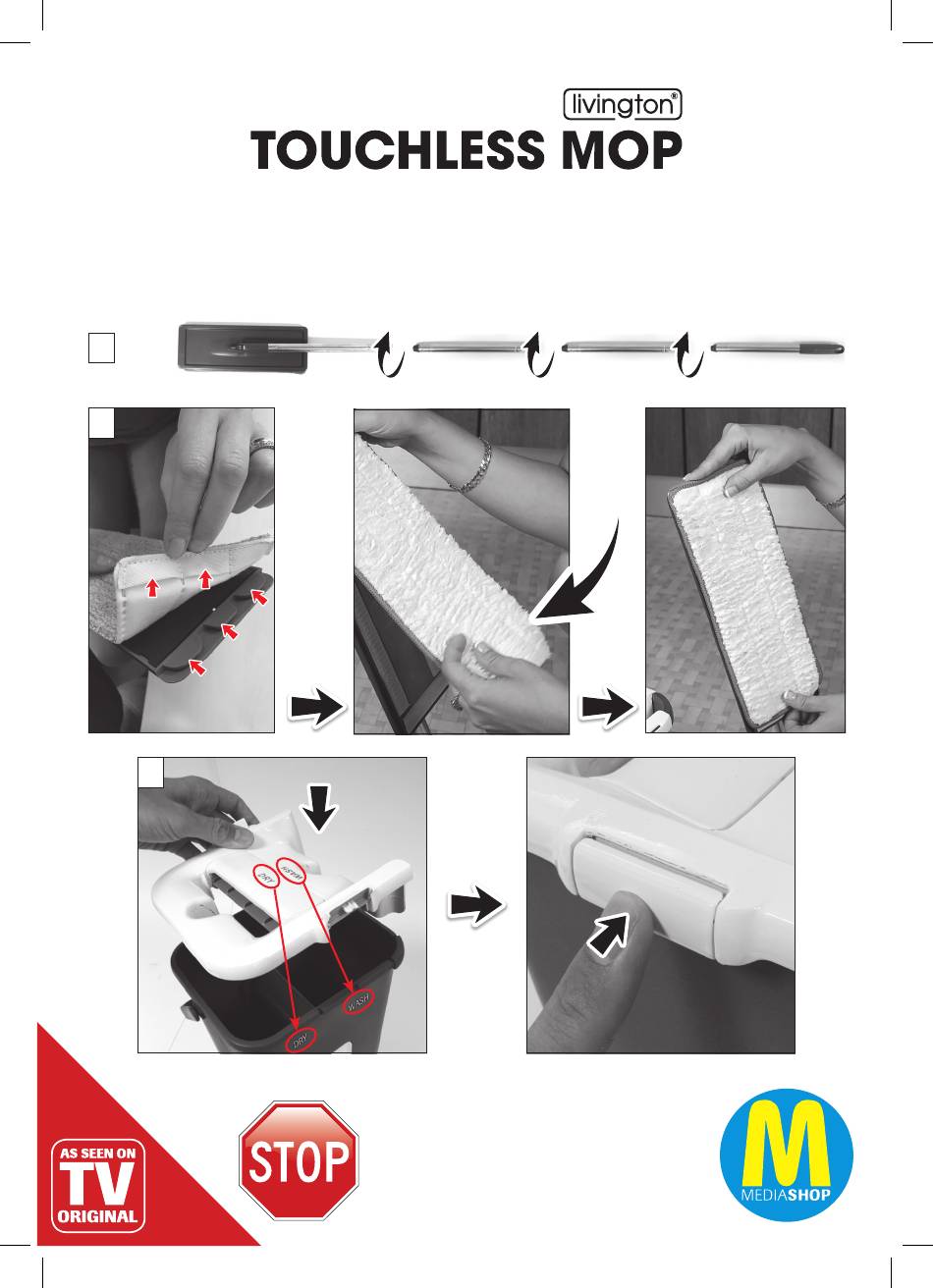 livington®

TOUCHLESS MOP

DRY
WASH
WASH
DRY

AS SEEN ON
TV
ORIGINAL

STOP

M
MEDIASHOP