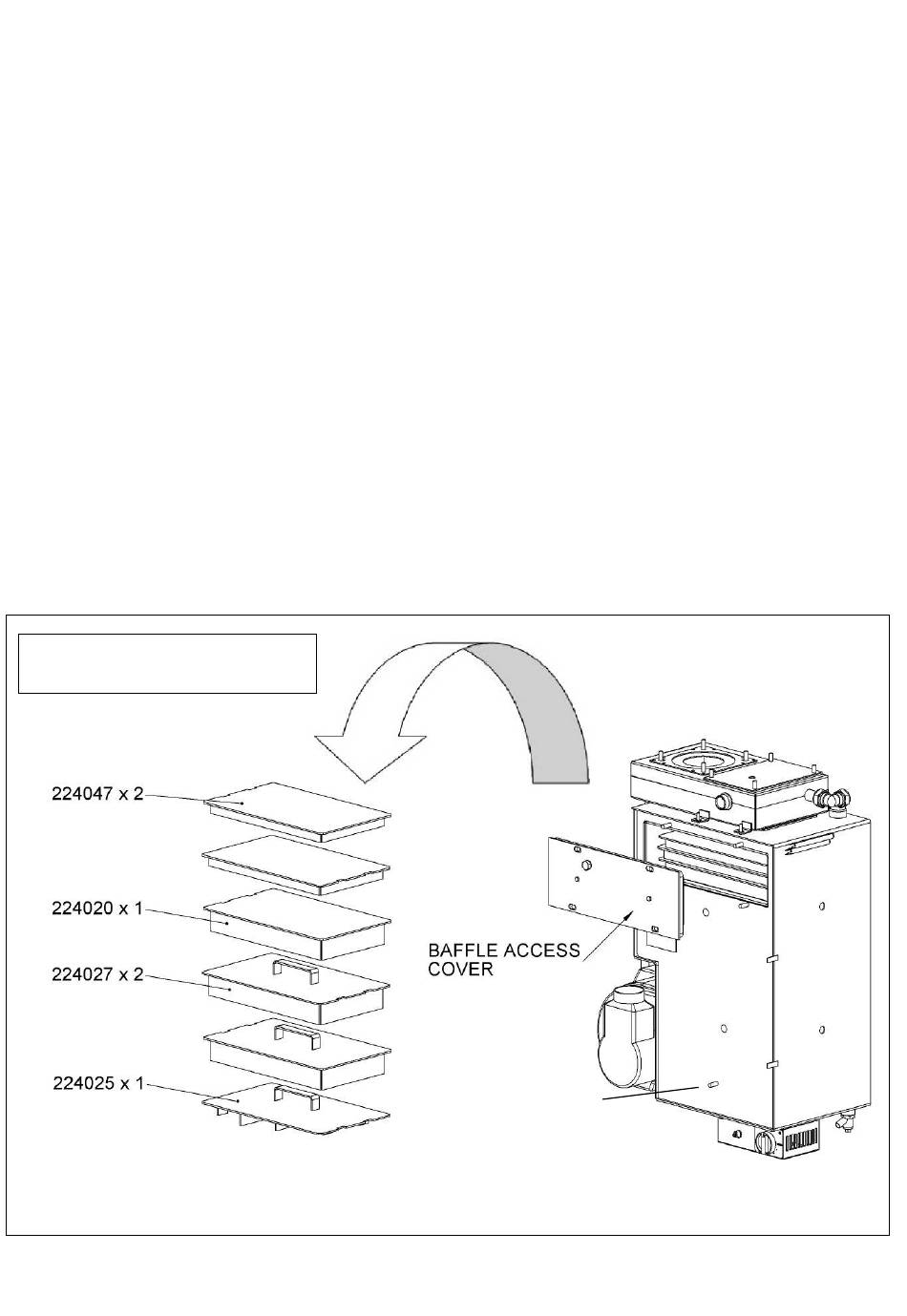 224047 x 2

224020 x 1

224027 x 2

224025 x 1

BAFFLE ACCESS COVER