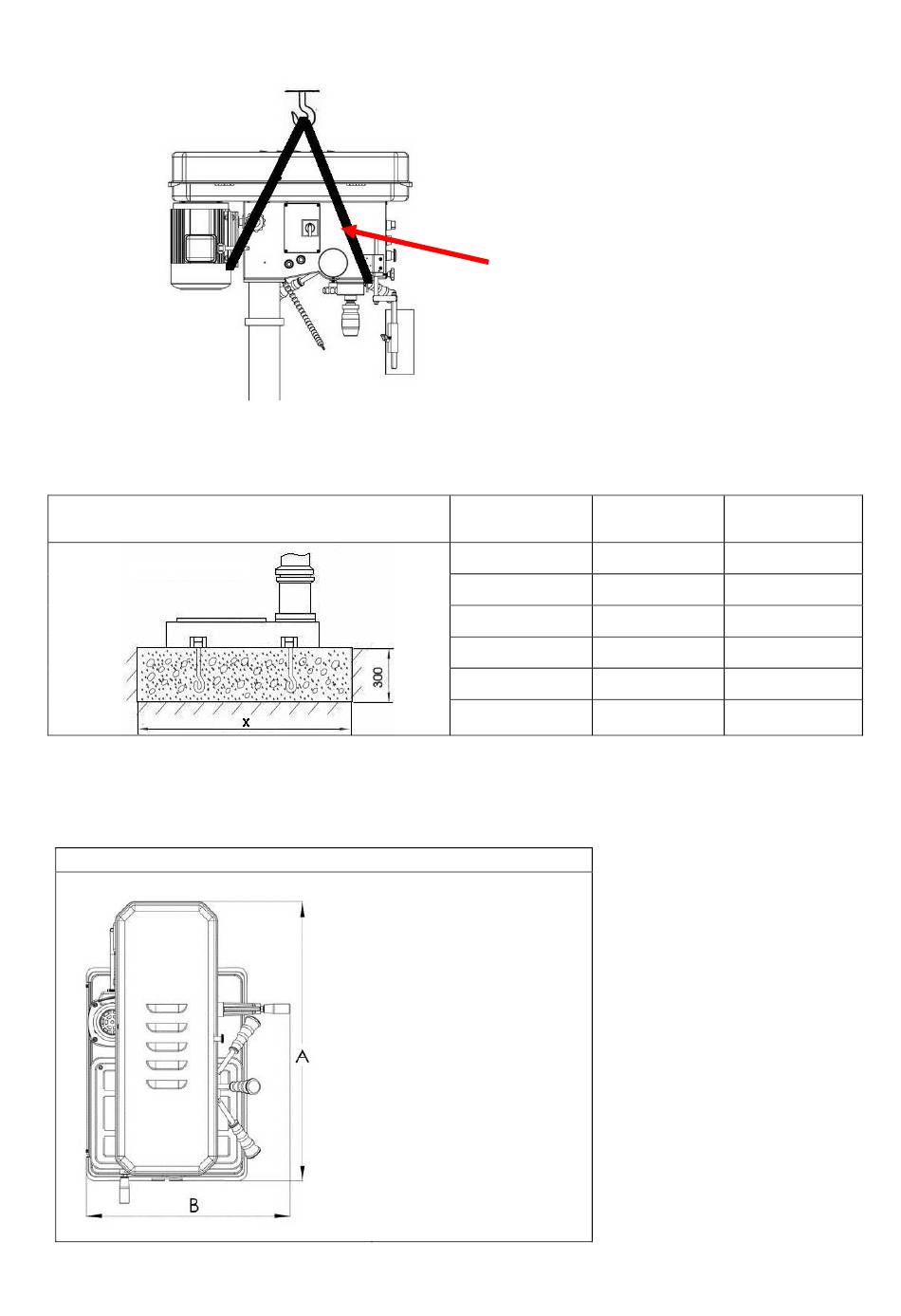 300

x

A

B