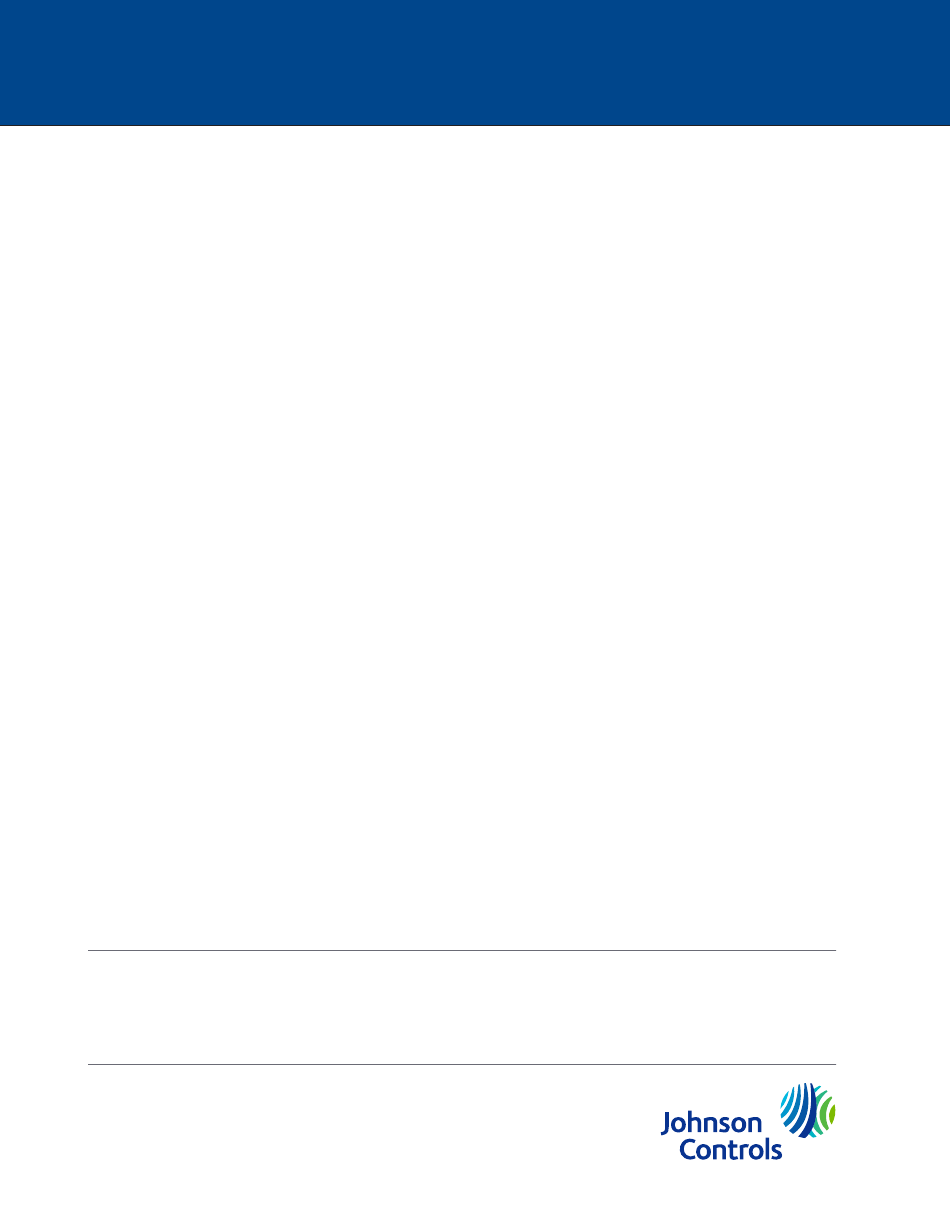 Johnson
Controls