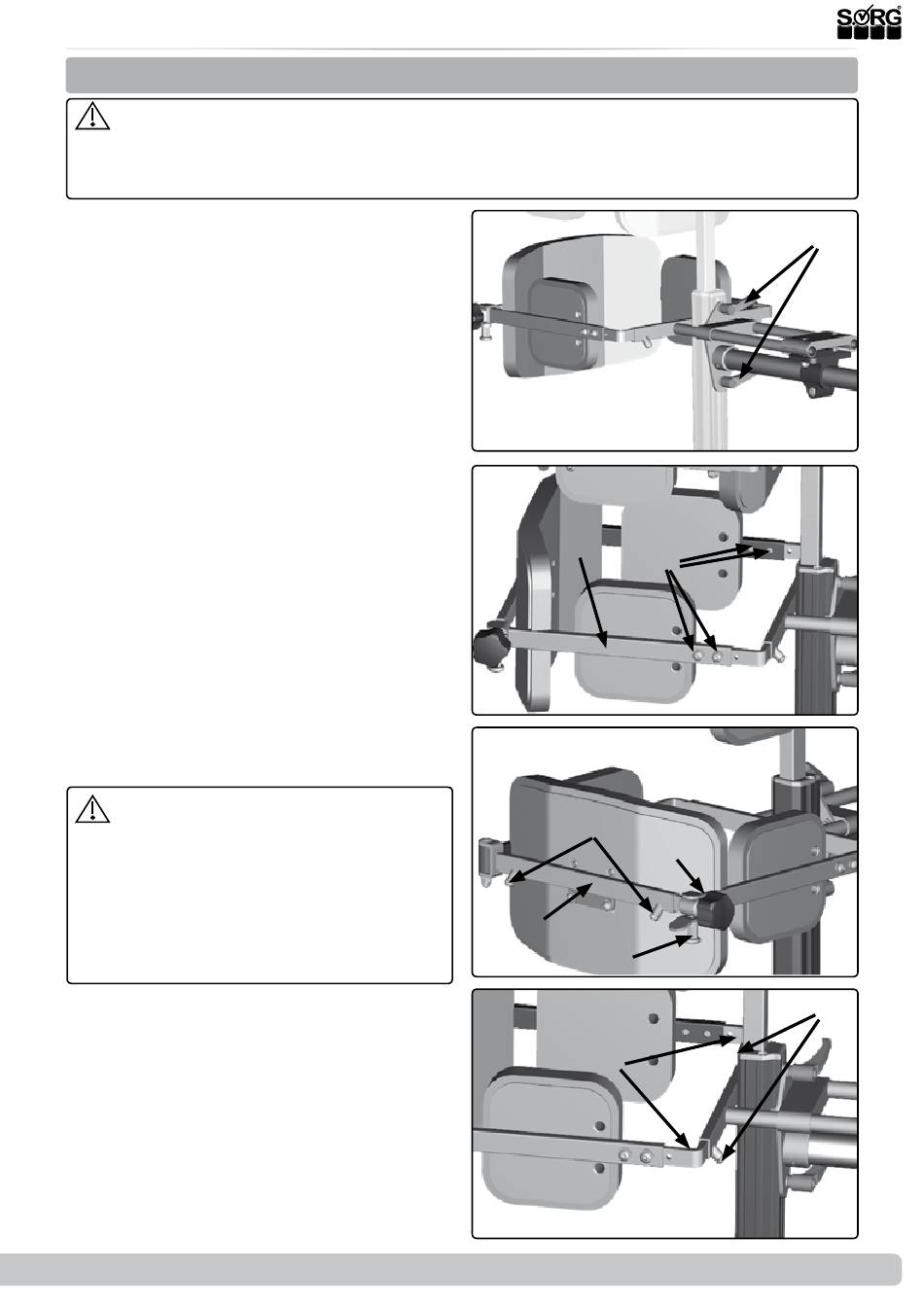 SORG