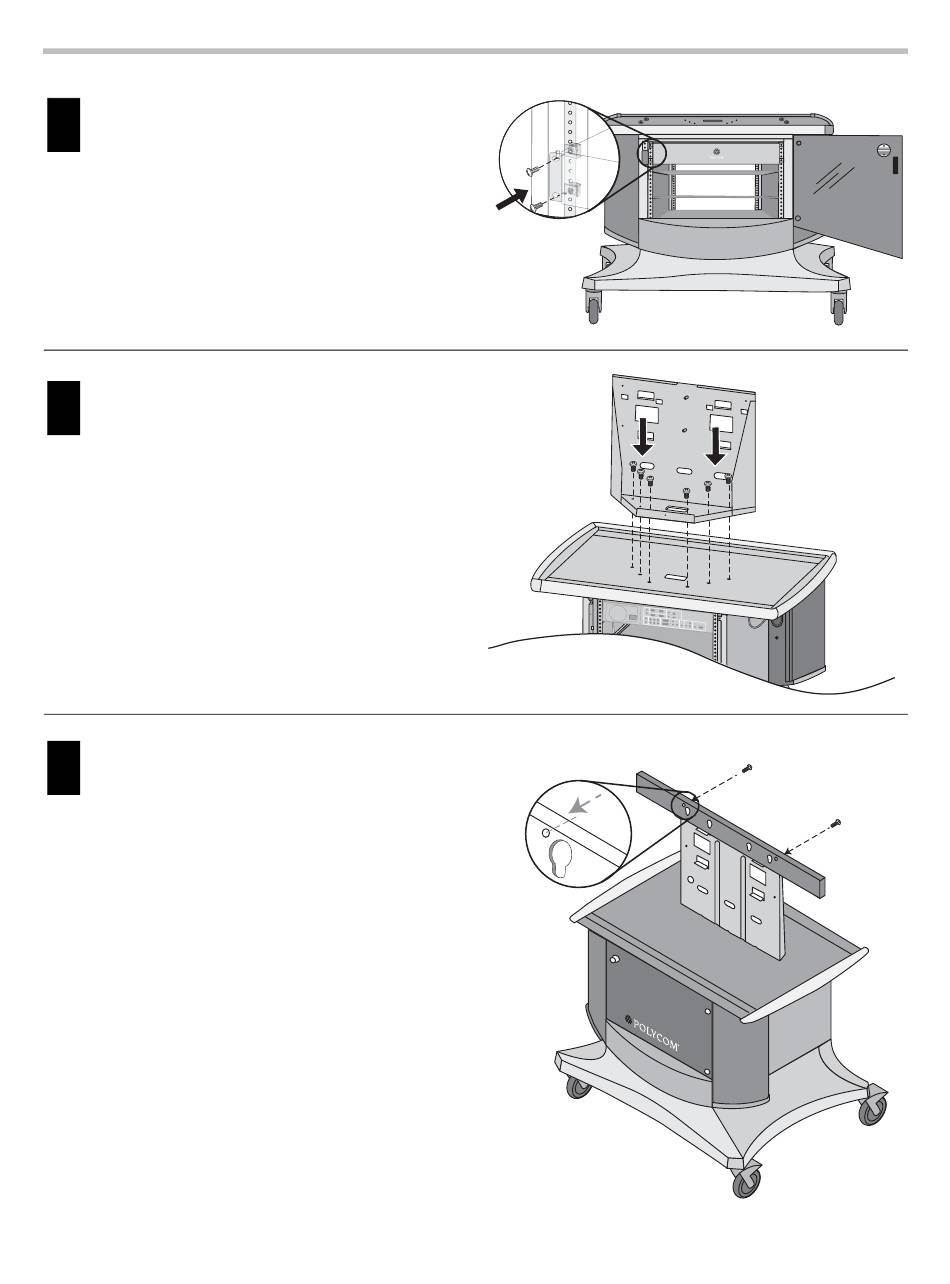 POLYCOM