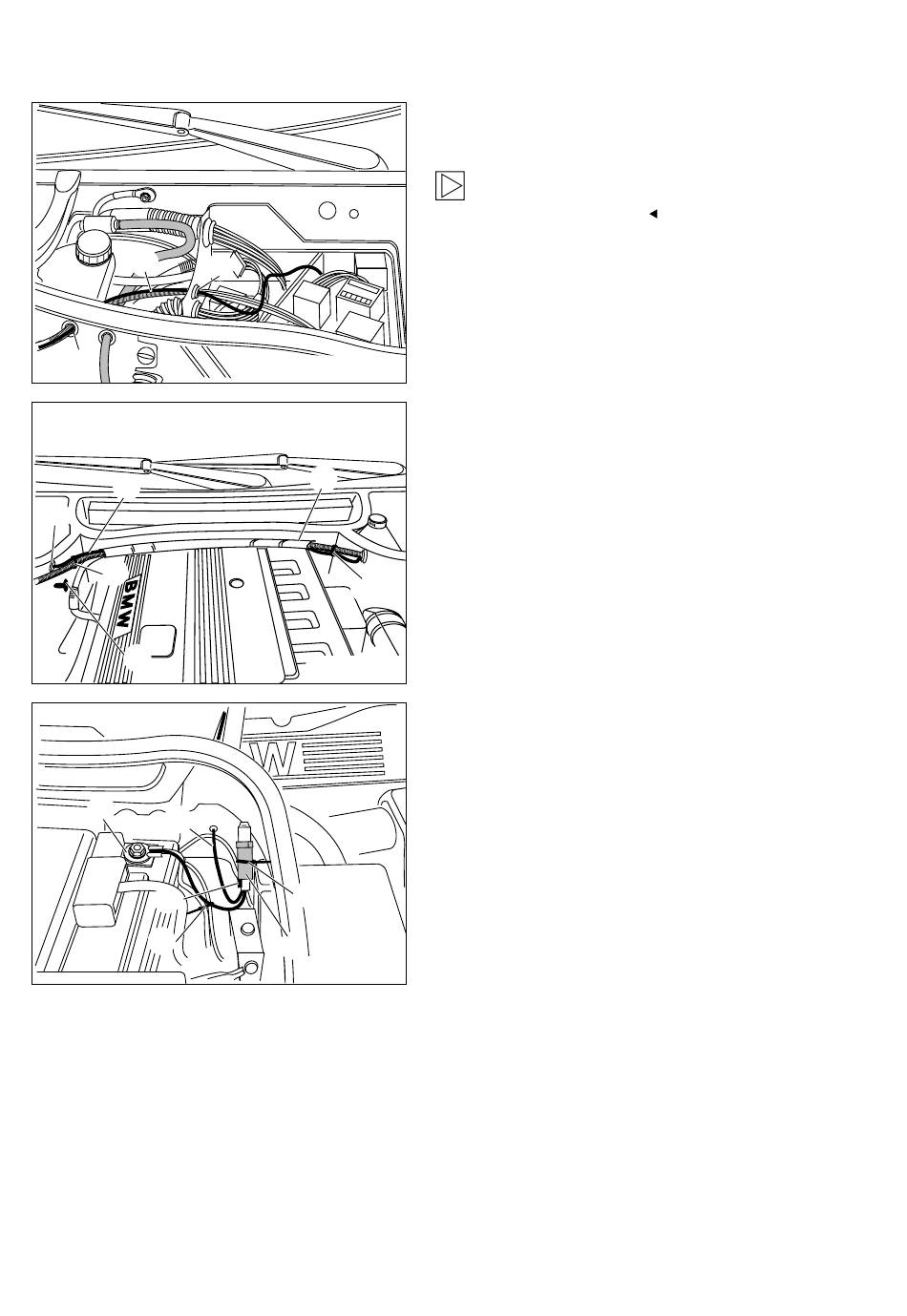 BMW

W