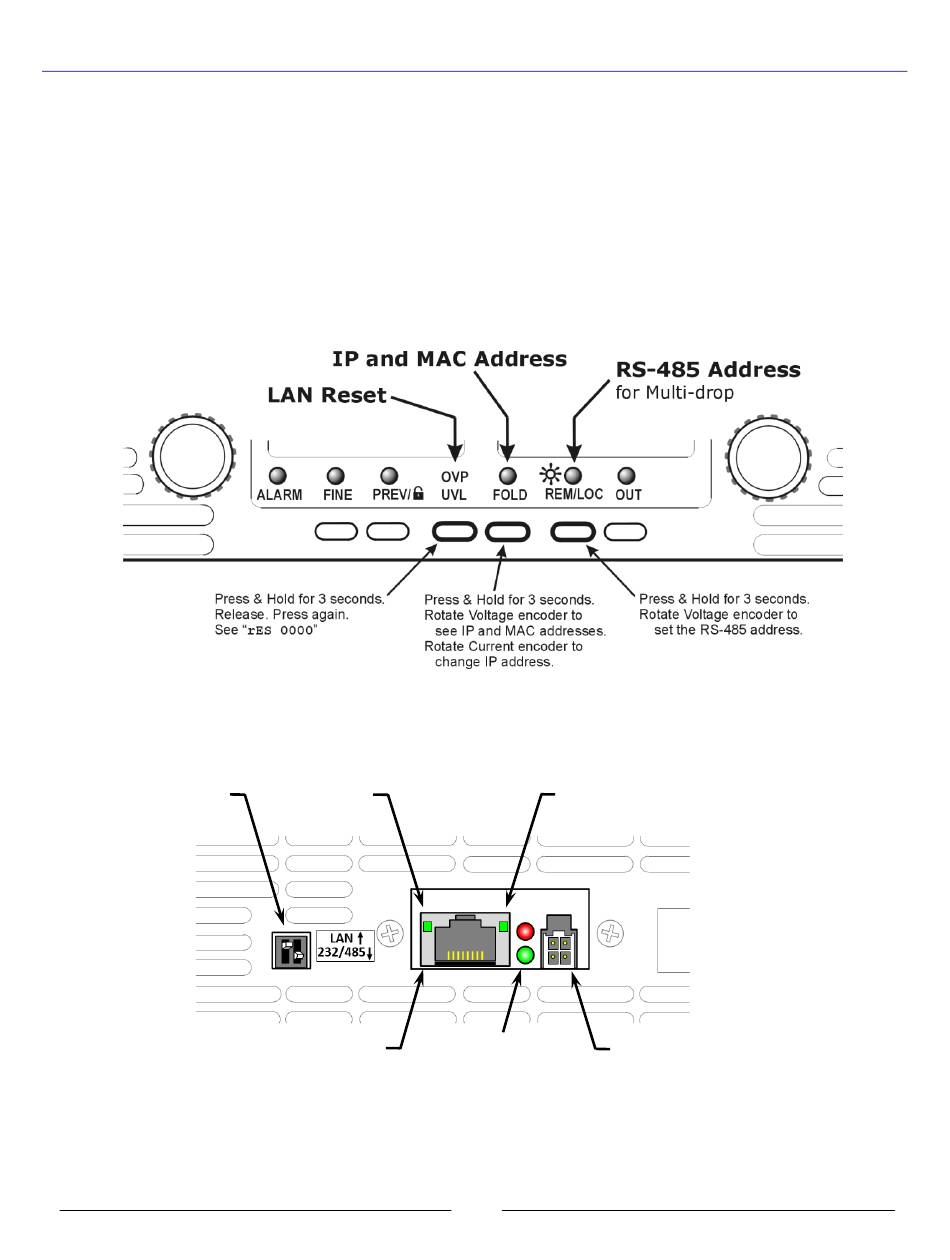 IP and MAC Address

RS-485 Address
for Multi-drop

LAN Reset

ALARM FINE PREV/ OVP UVL FOLD REM/LOC OUT

Press & Hold for 3 seconds.
Release. Press again.
See "rES 0000"

Press & Hold for 3 seconds.
Rotate Voltage encoder to see IP and MAC addresses.
Rotate Current encoder to change IP address.

Press & Hold for 3 seconds.
Rotate Voltage encoder to set the RS-485 address.

LAN
232/485