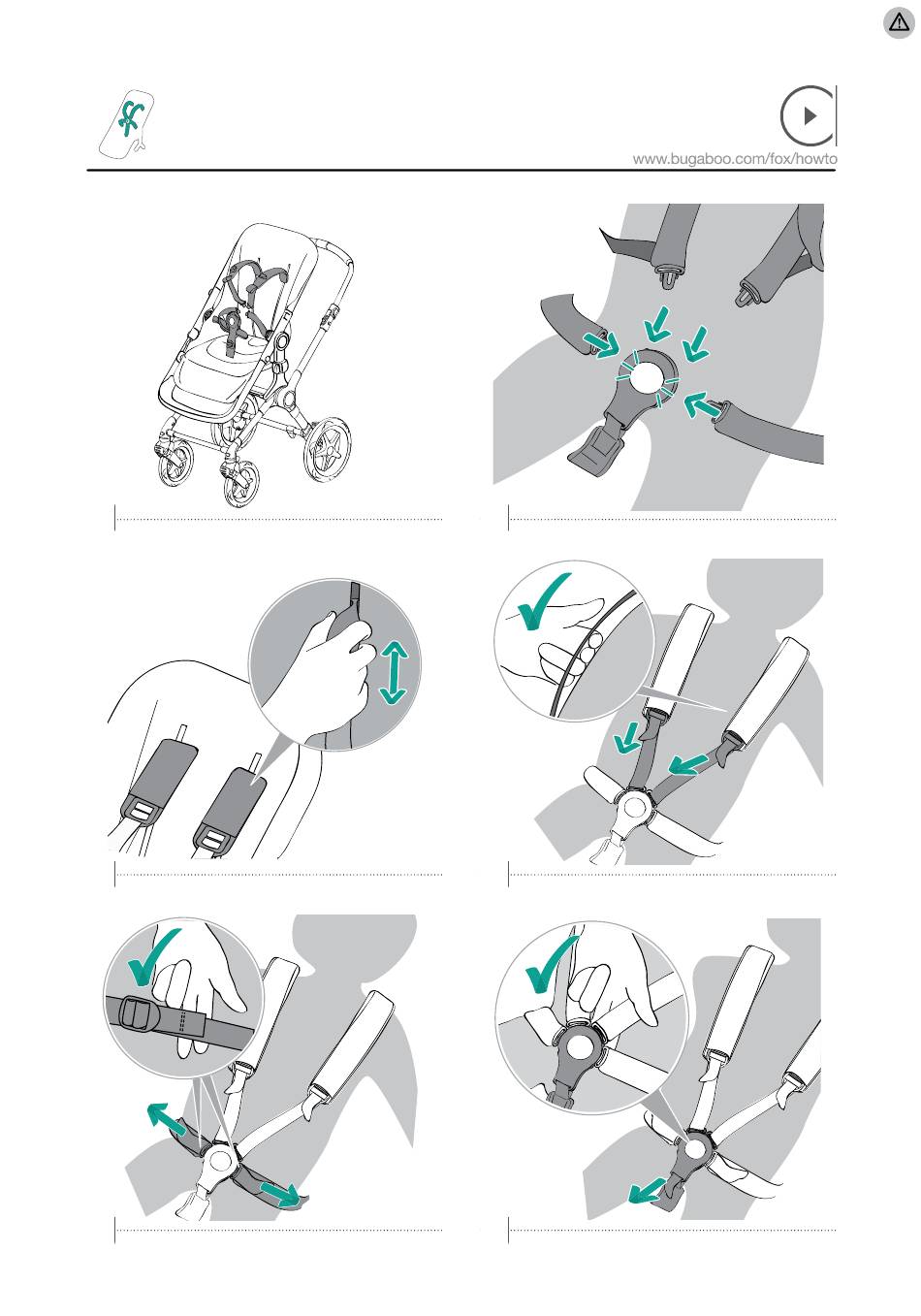 www.bugaboo.com/fox/howto