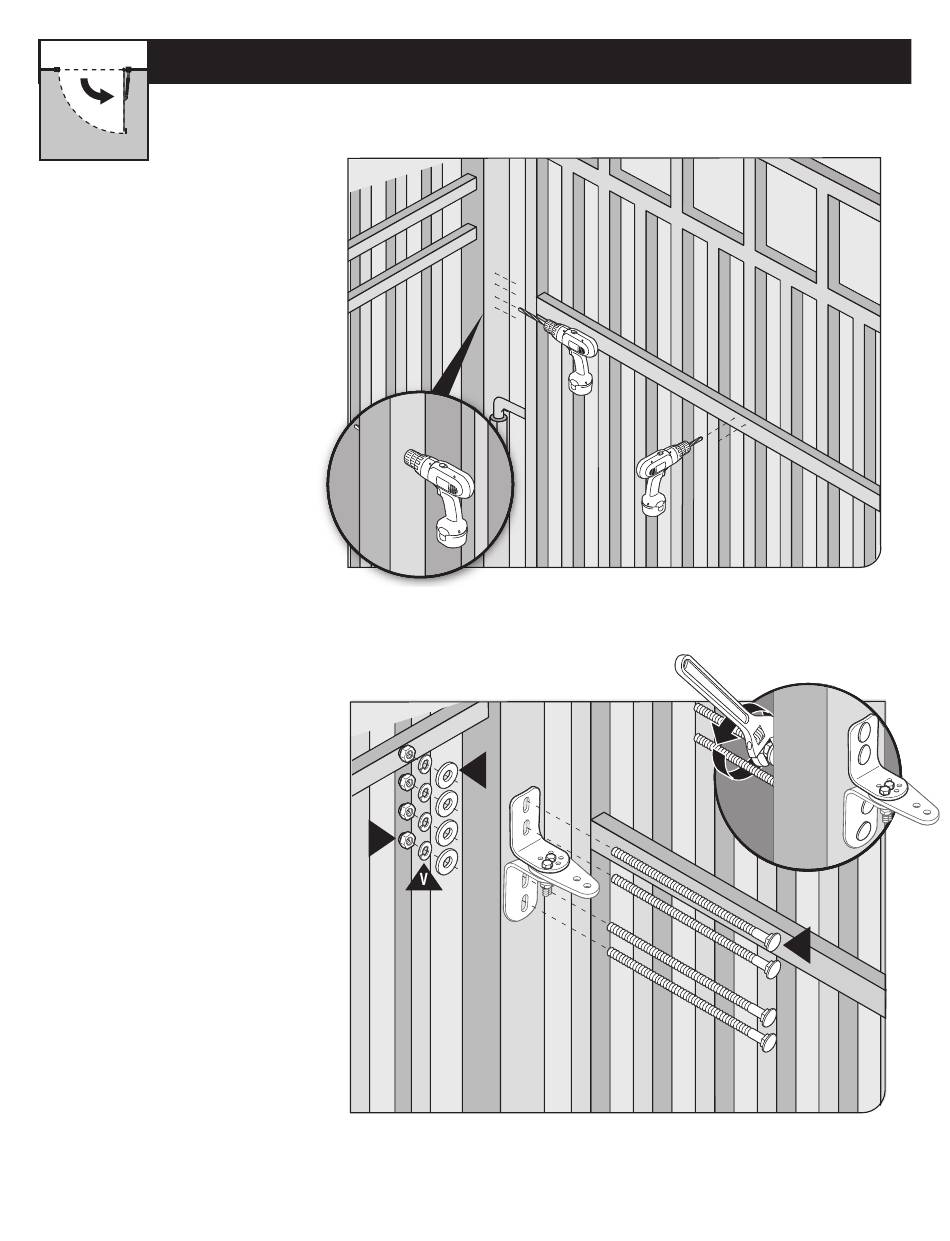 V