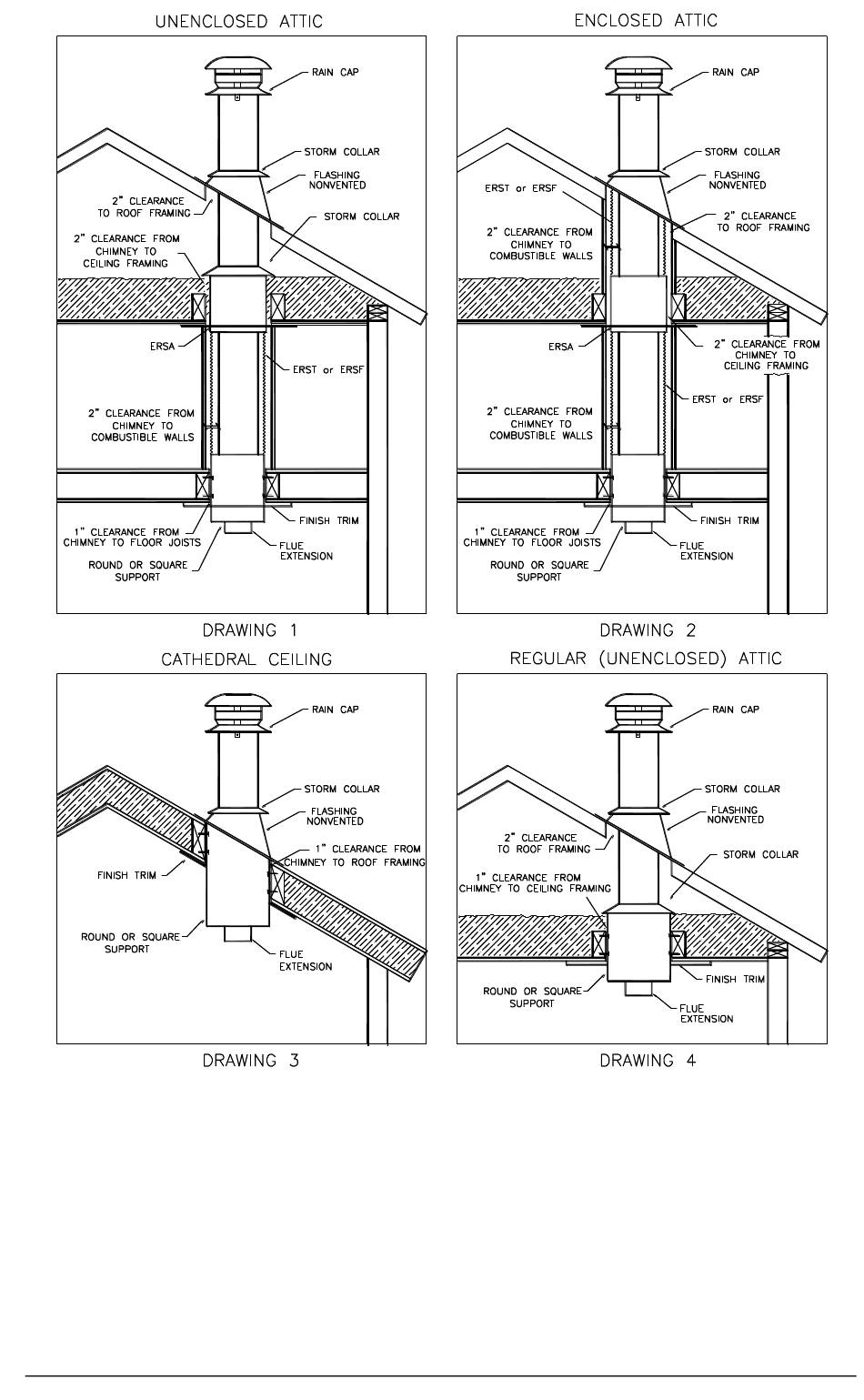 UNENCLOSED ATTIC

RAIN CAP

STORM COLLAR

FLASHING NONVENTED

2" CLEARANCE TO ROOF FRAMING

STORM COLLAR

2" CLEARANCE FROM CHIMNEY TO CEILING FRAMING

ERSA

ERST or ERSF

2" CLEARANCE FROM CHIMNEY TO COMBUSTIBLE WALLS

FINISH TRIM

1" CLEARANCE FROM CHIMNEY TO FLOOR JOISTS

FLUE EXTENSION

ROUND OR SQUARE SUPPORT

DRAWING 1

ENCLOSED ATTIC

RAIN CAP

STORM COLLAR

FLASHING NONVENTED

ERST or ERSF

2" CLEARANCE TO ROOF FRAMING

2" CLEARANCE FROM CHIMNEY TO COMBUSTIBLE WALLS

ERSA

2" CLEARANCE FROM CHIMNEY TO CEILING FRAMING

ERST or ERSF

2" CLEARANCE FROM CHIMNEY TO COMBUSTIBLE WALLS

FINISH TRIM

1" CLEARANCE FROM CHIMNEY TO FLOOR JOISTS

FLUE EXTENSION

ROUND OR SQUARE SUPPORT

DRAWING 2

CATHEDRAL CEILING

RAIN CAP

STORM COLLAR

FLASHING NONVENTED

1" CLEARANCE FROM CHIMNEY TO ROOF FRAMING

FINISH TRIM

ROUND OR SQUARE SUPPORT

FLUE EXTENSION

DRAWING 3

REGULAR (UNENCLOSED) ATTIC

RAIN CAP

STORM COLLAR

FLASHING NONVENTED

2" CLEARANCE TO ROOF FRAMING

STORM COLLAR

1" CLEARANCE FROM CHIMNEY TO CEILING FRAMING

FINISH TRIM

ROUND OR SQUARE SUPPORT

FLUE EXTENSION

DRAWING 4