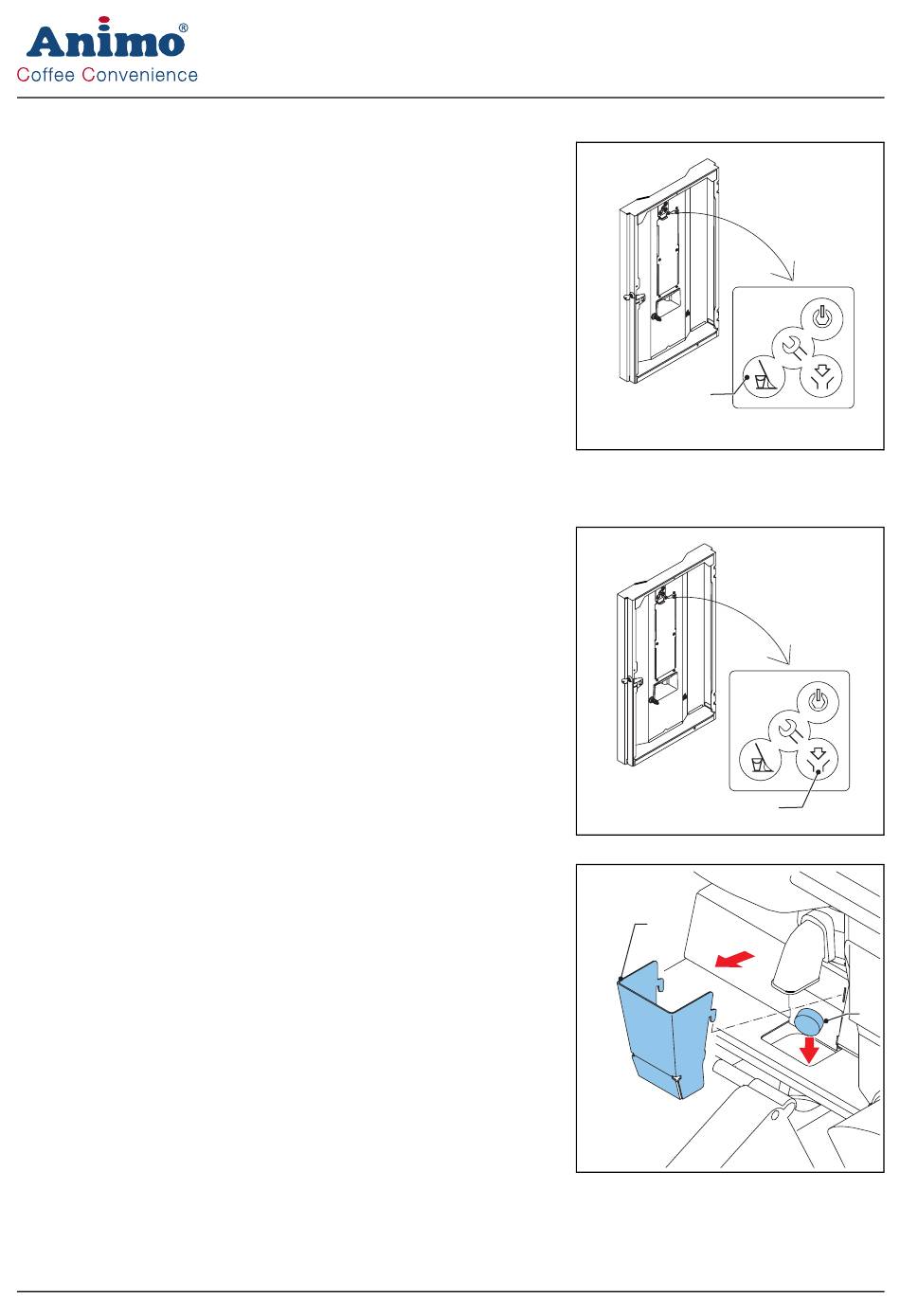 Animo®
Coffee Convenience