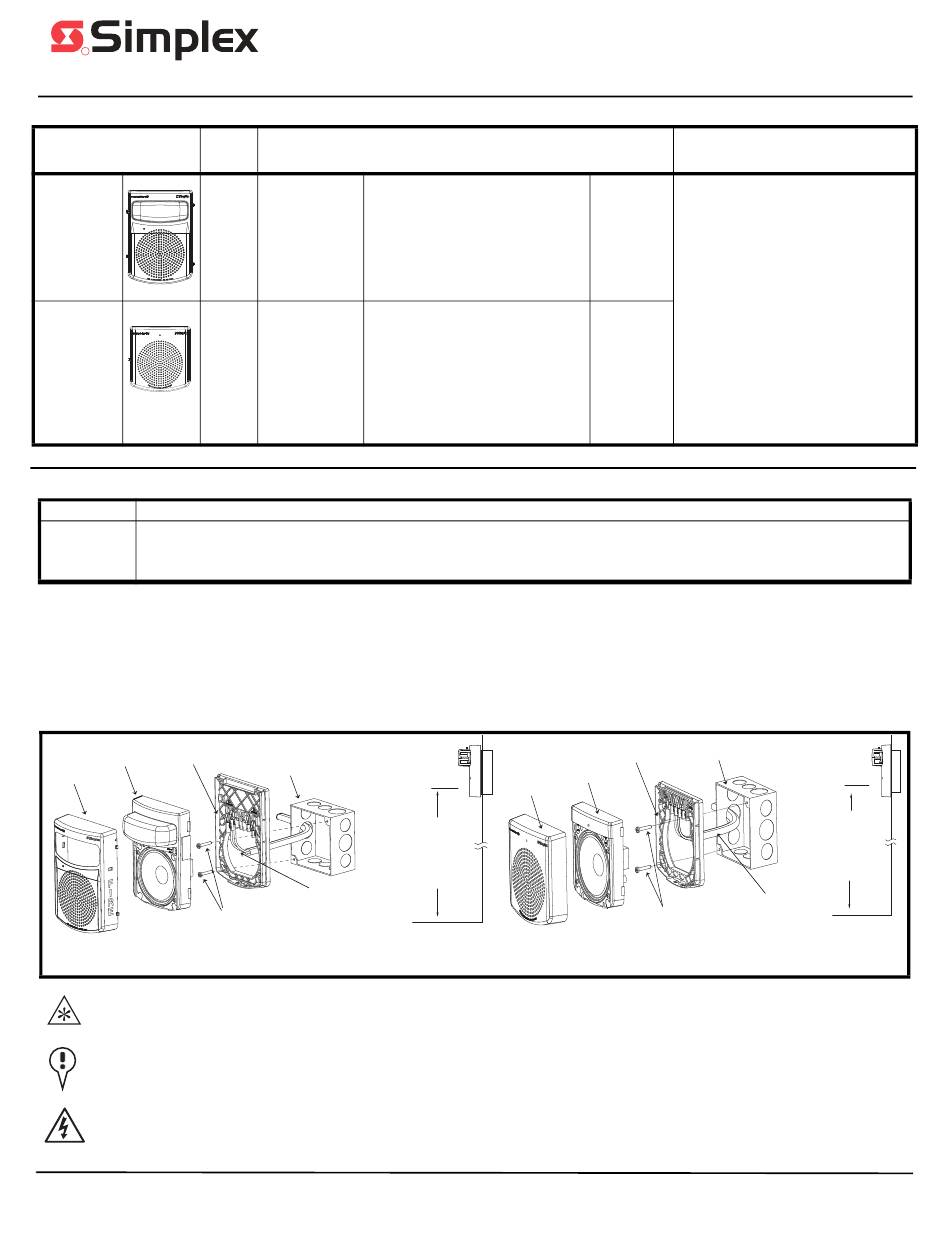 Simplex