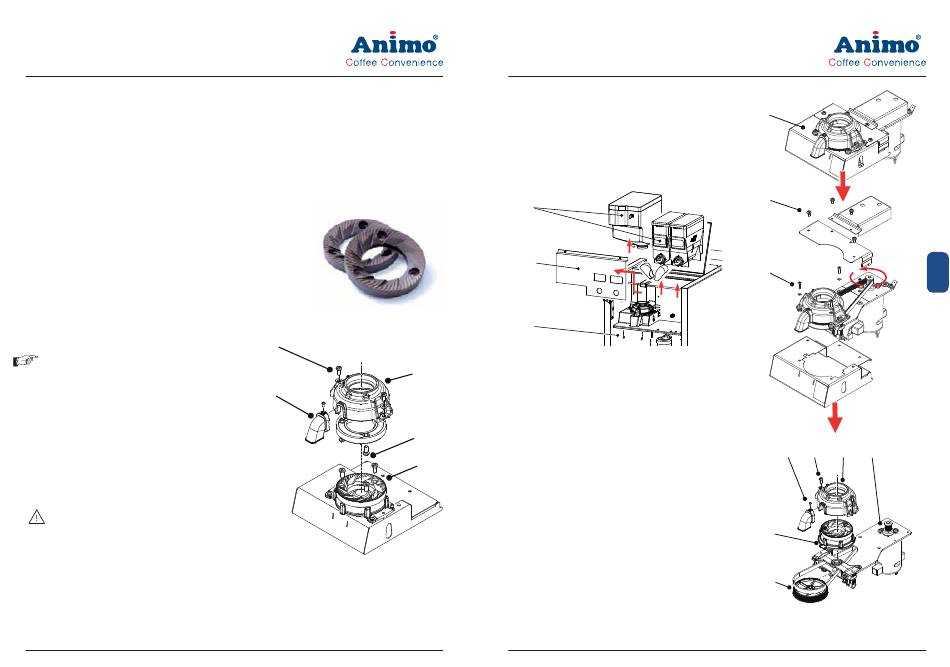 Animo®
Coffee Convenience

Animo®
Coffee Convenience