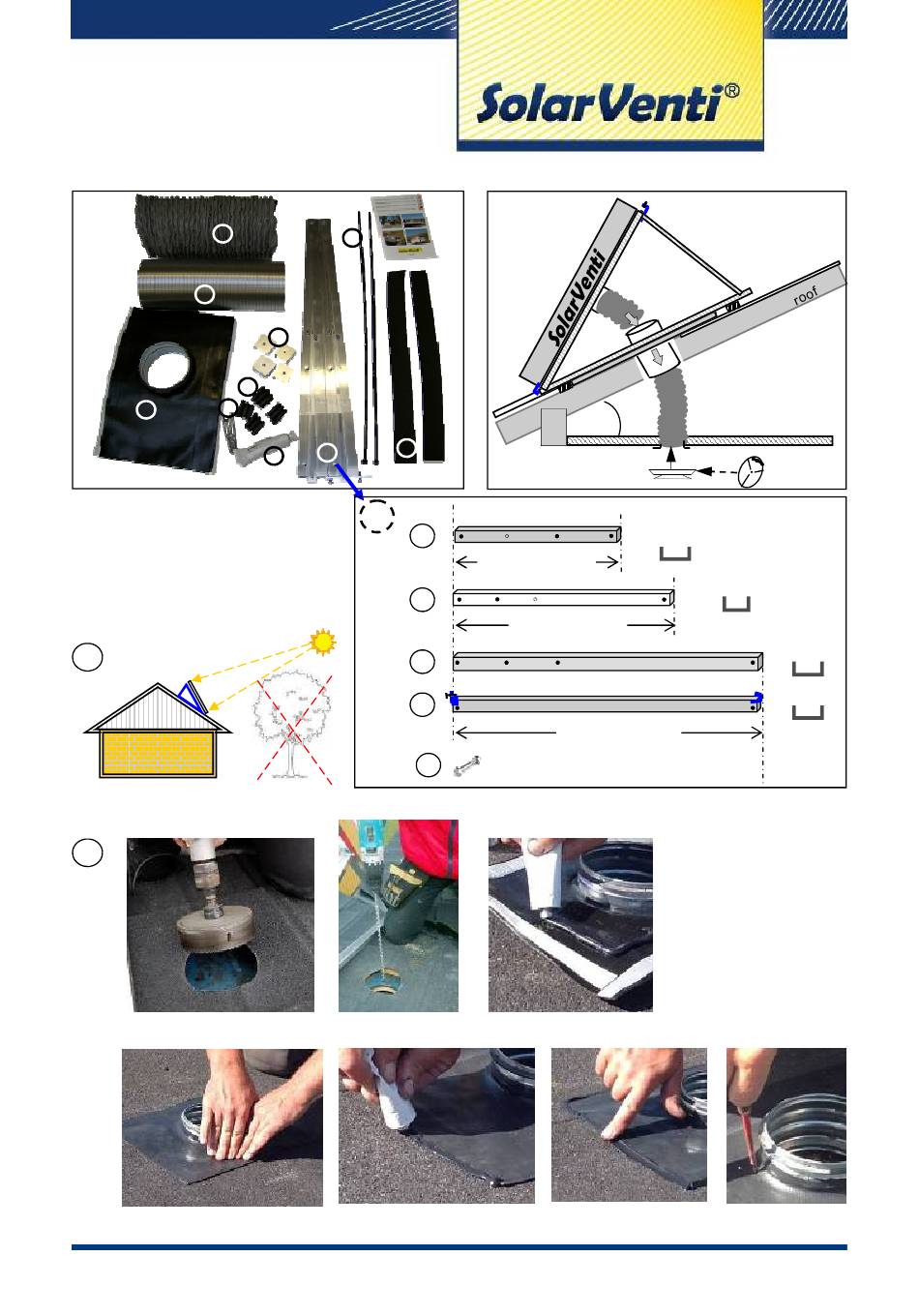 SolarVenti®

SolarVenti

roof