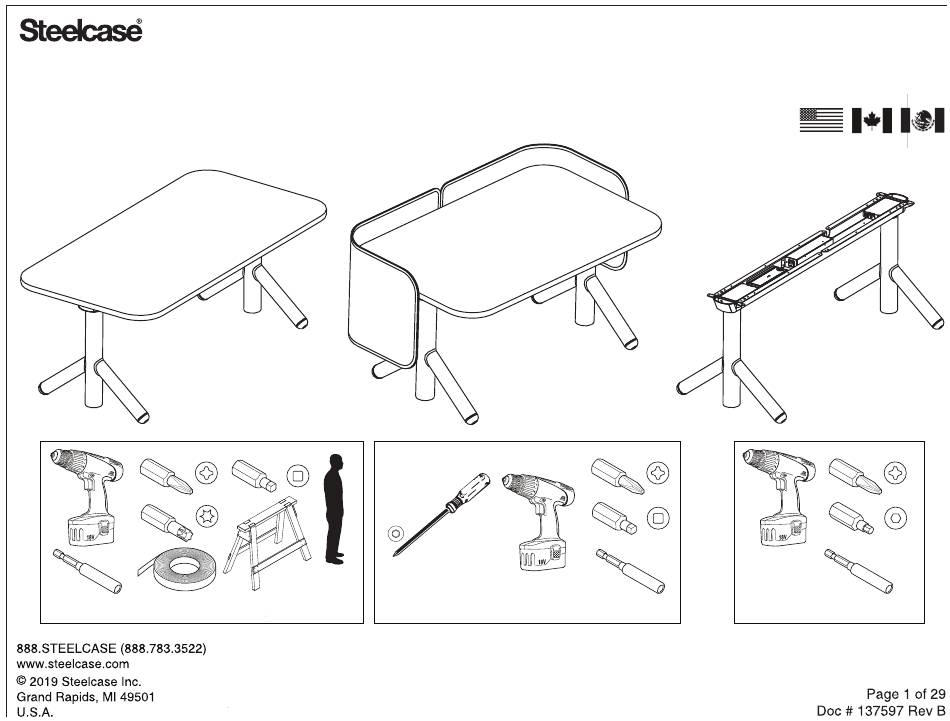 Steelcase®

18V

18V

18V

888.STEELCASE (888.783.3522)
www.steelcase.com
© 2019 Steelcase Inc.
Grand Rapids, MI 49501
U.S.A.

Page 1 of 29
Doc # 137597 Rev B