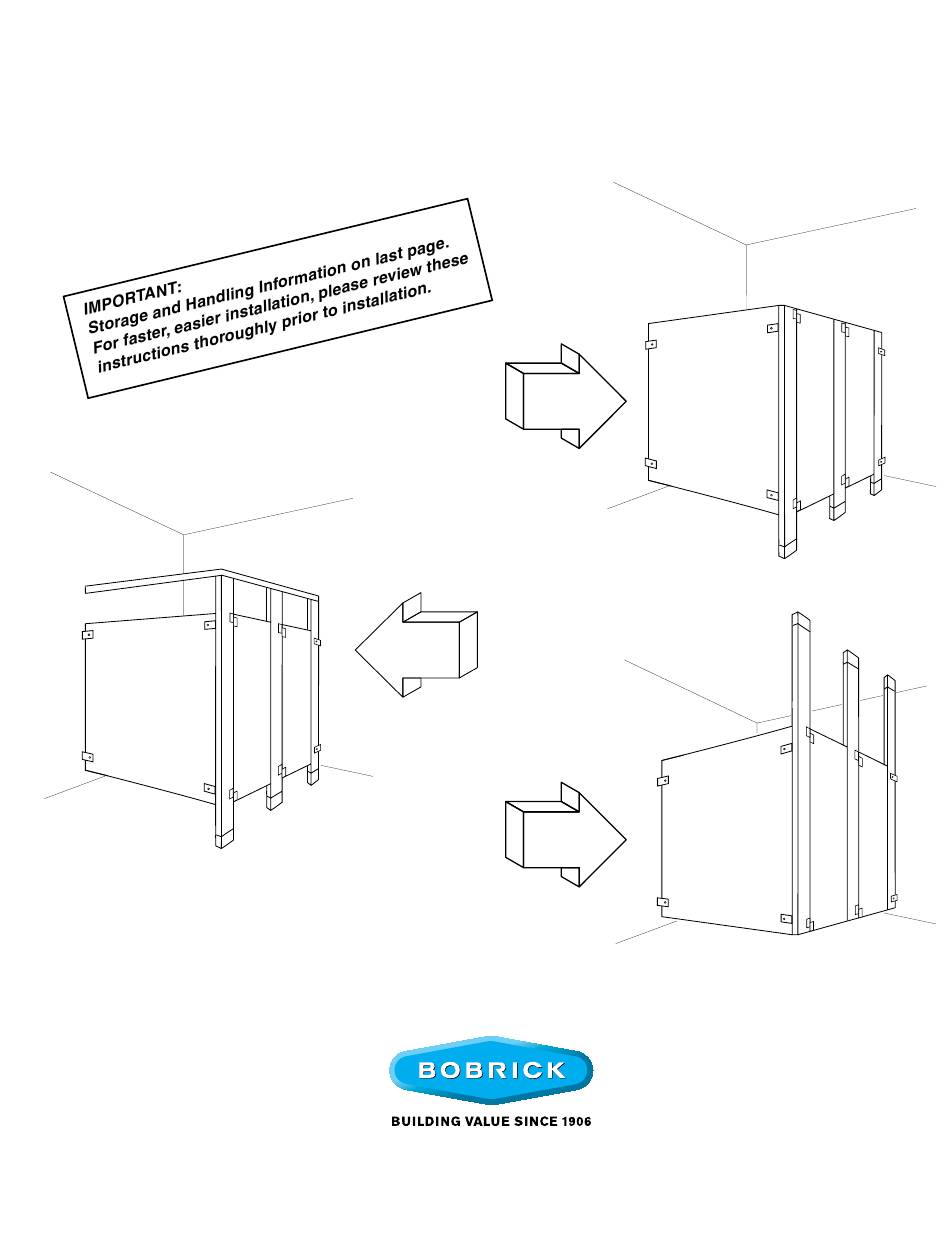 IMPORTANT:
Storage and Handling Information on last page.
For faster, easier installation, please review these instructions thoroughly prior to installation.

BOBRICK
BUILDING VALUE SINCE 1906