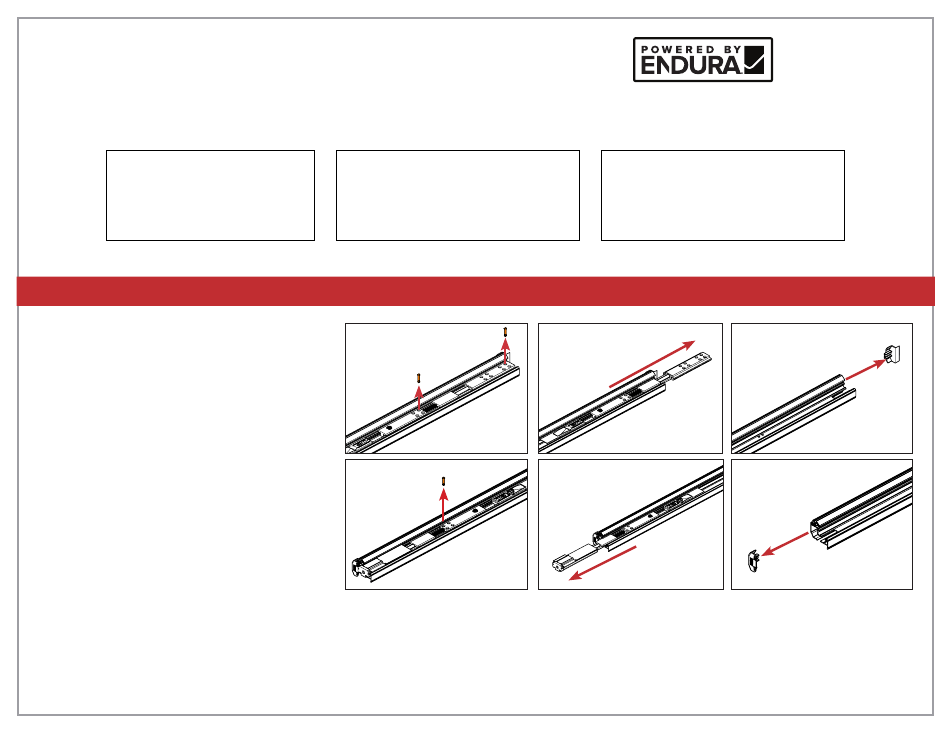 POWERED BY
ENDURA