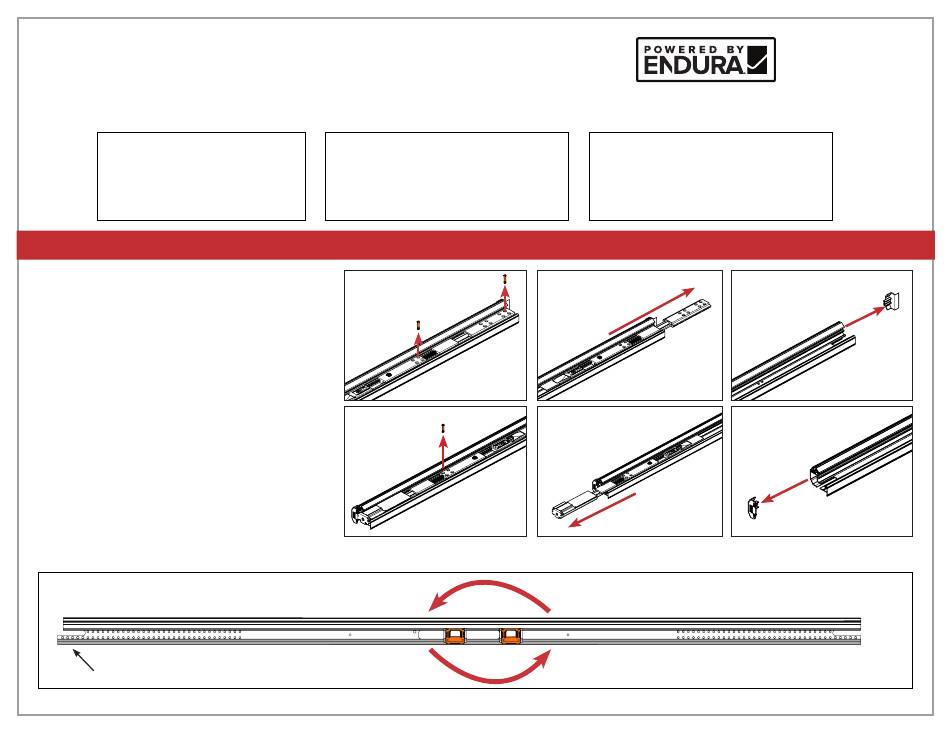 POWERED BY
ENDURA