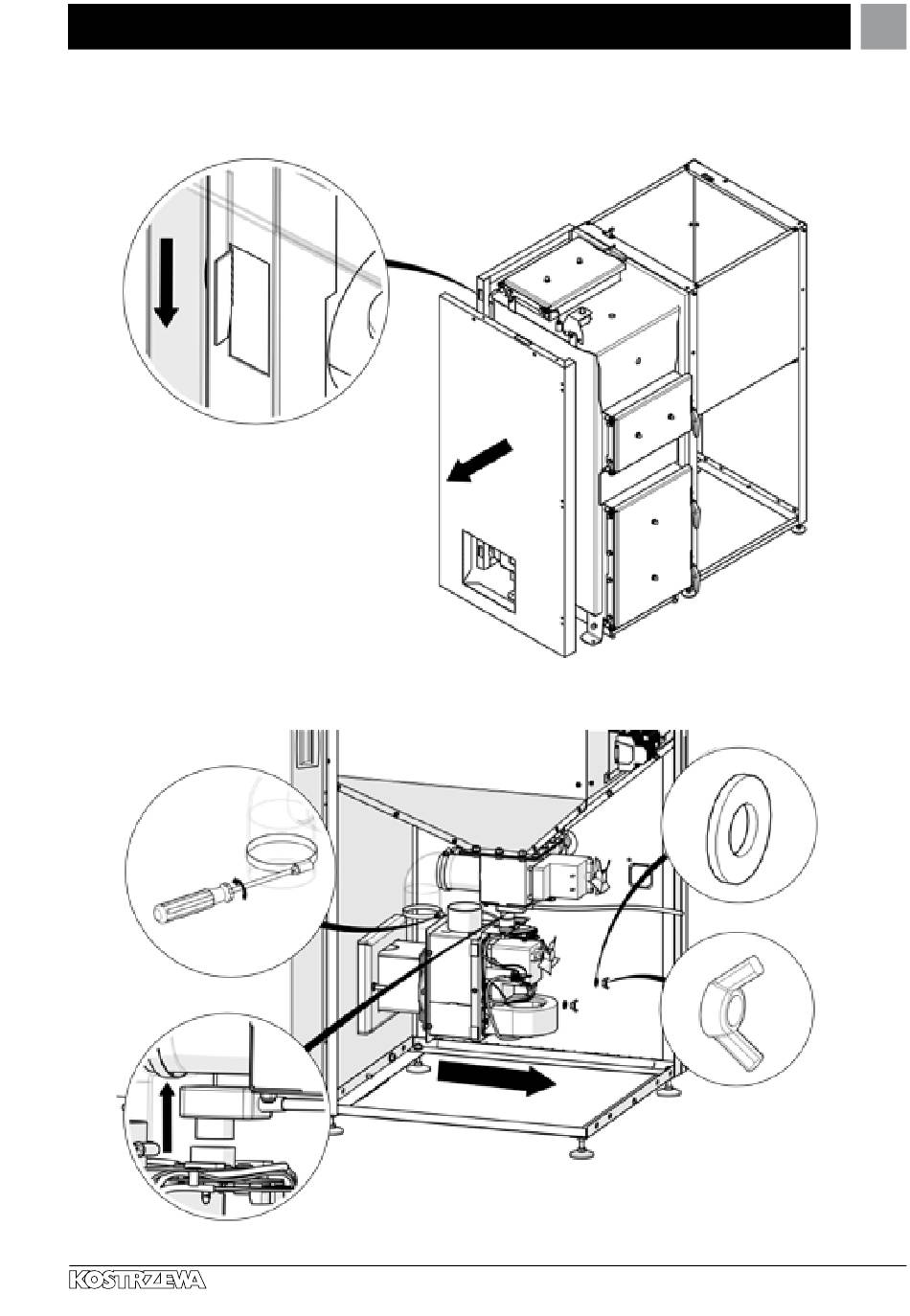 KOSTRZEWA