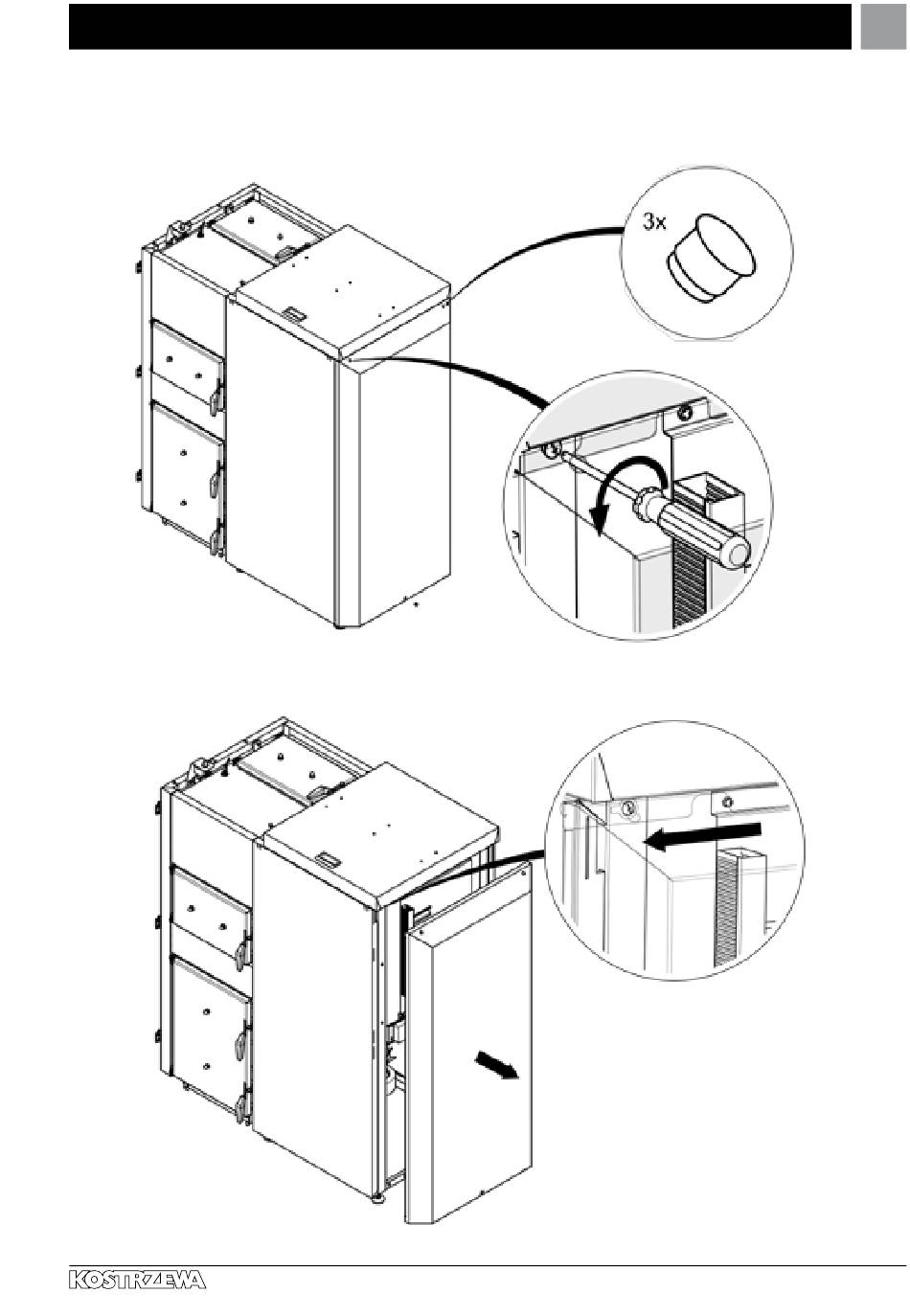 3x

KOSTRZEWA