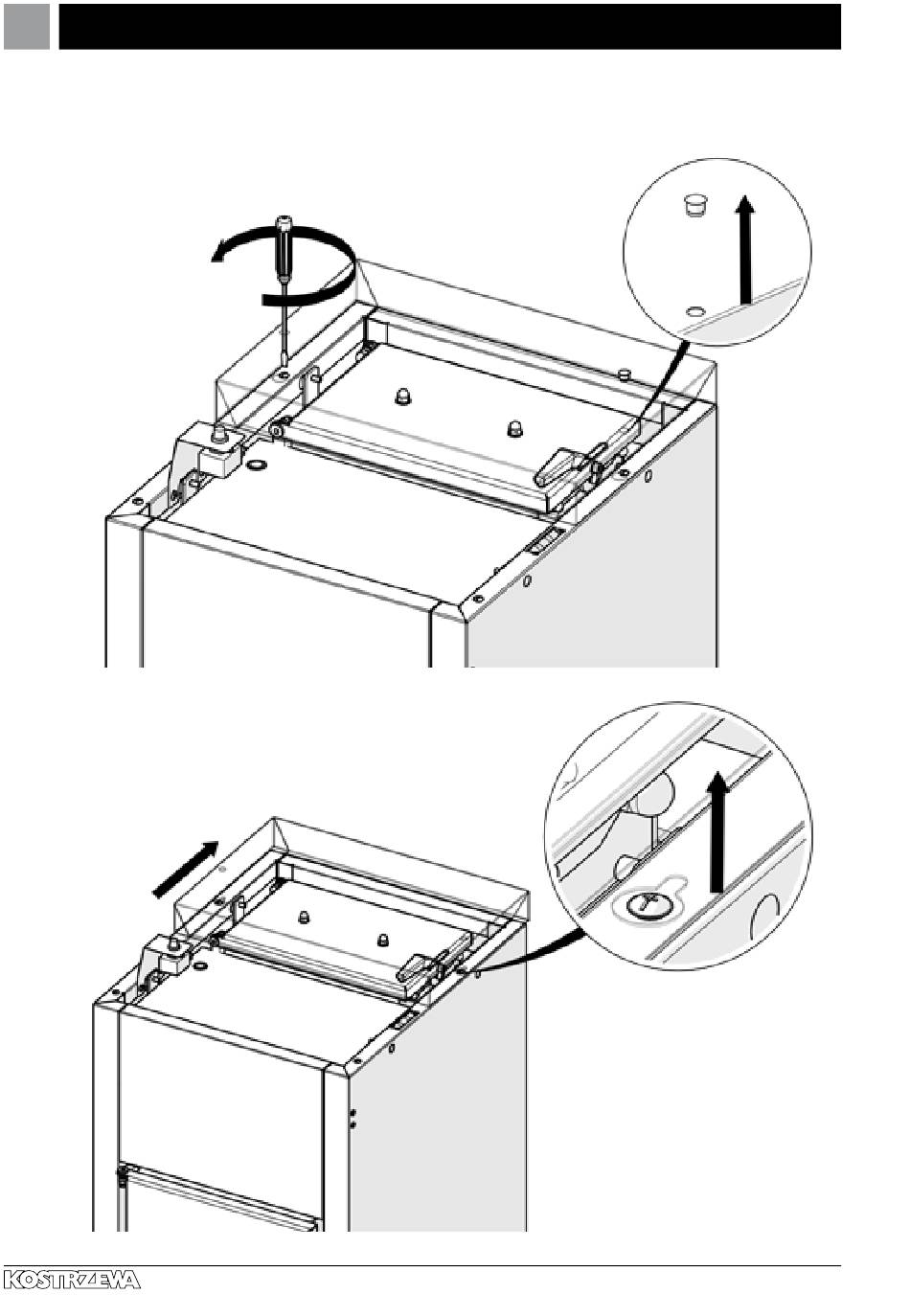 KOSTRZEWA