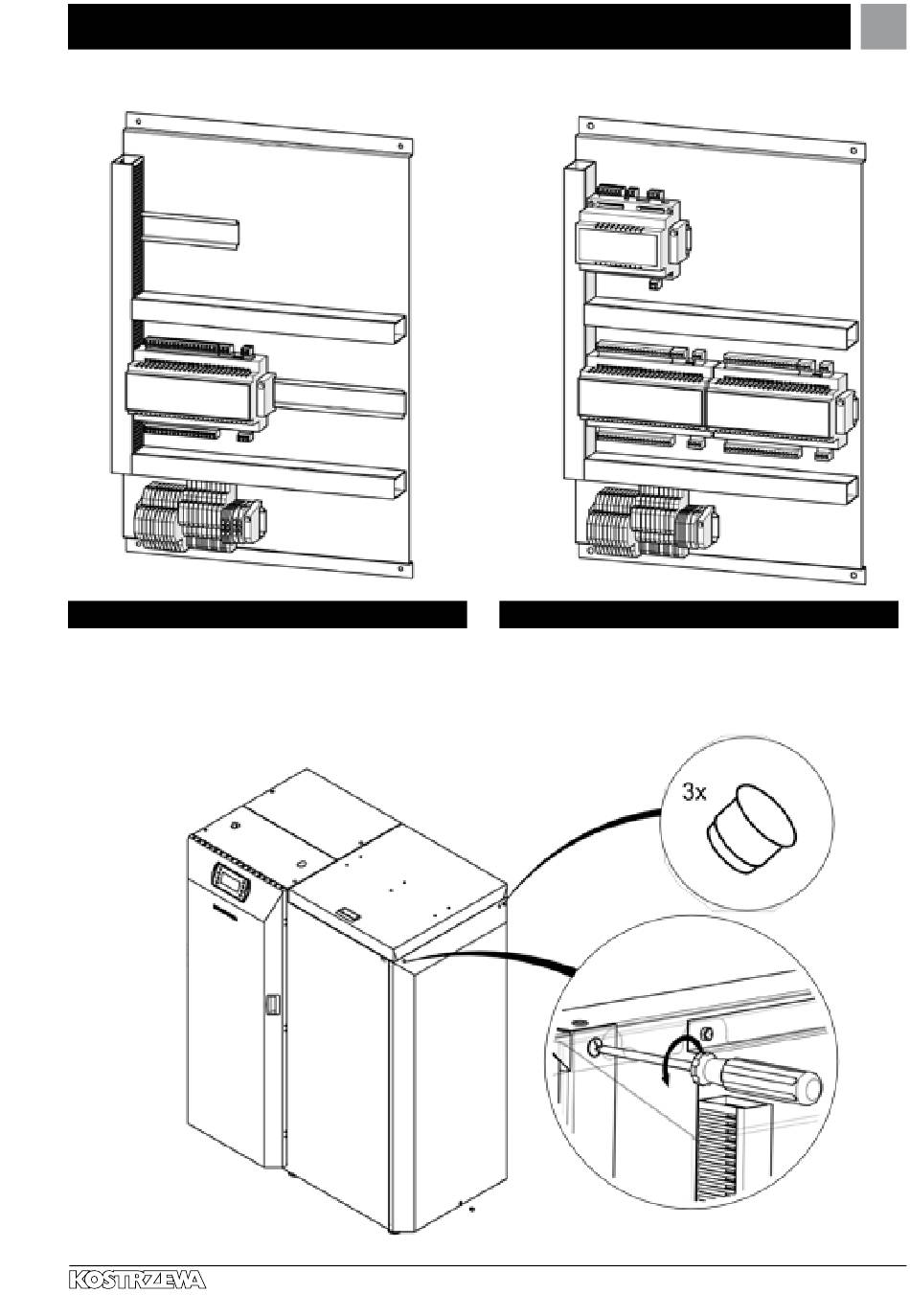 3x

KOSTRZEWA