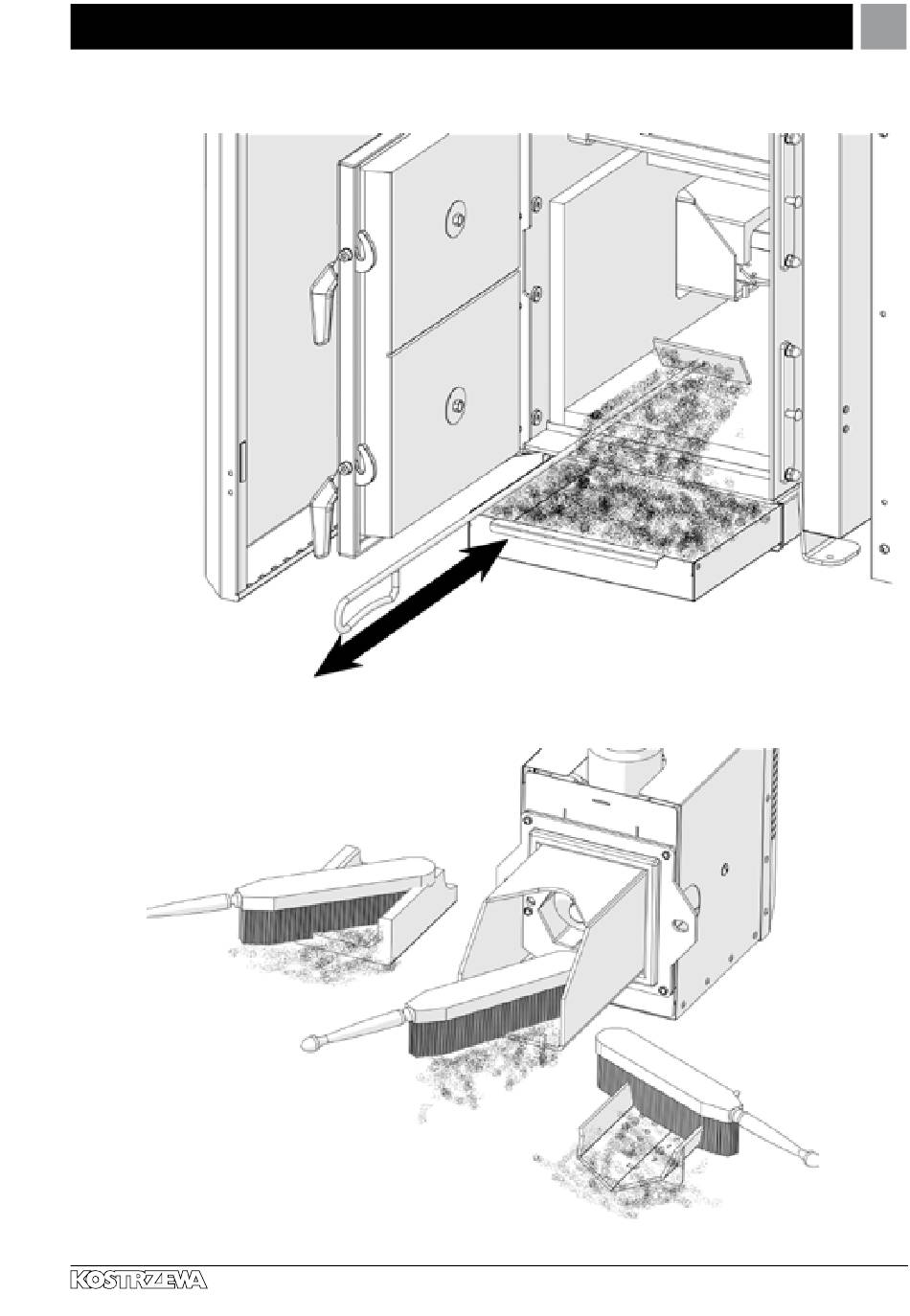 KOSTRZEWA