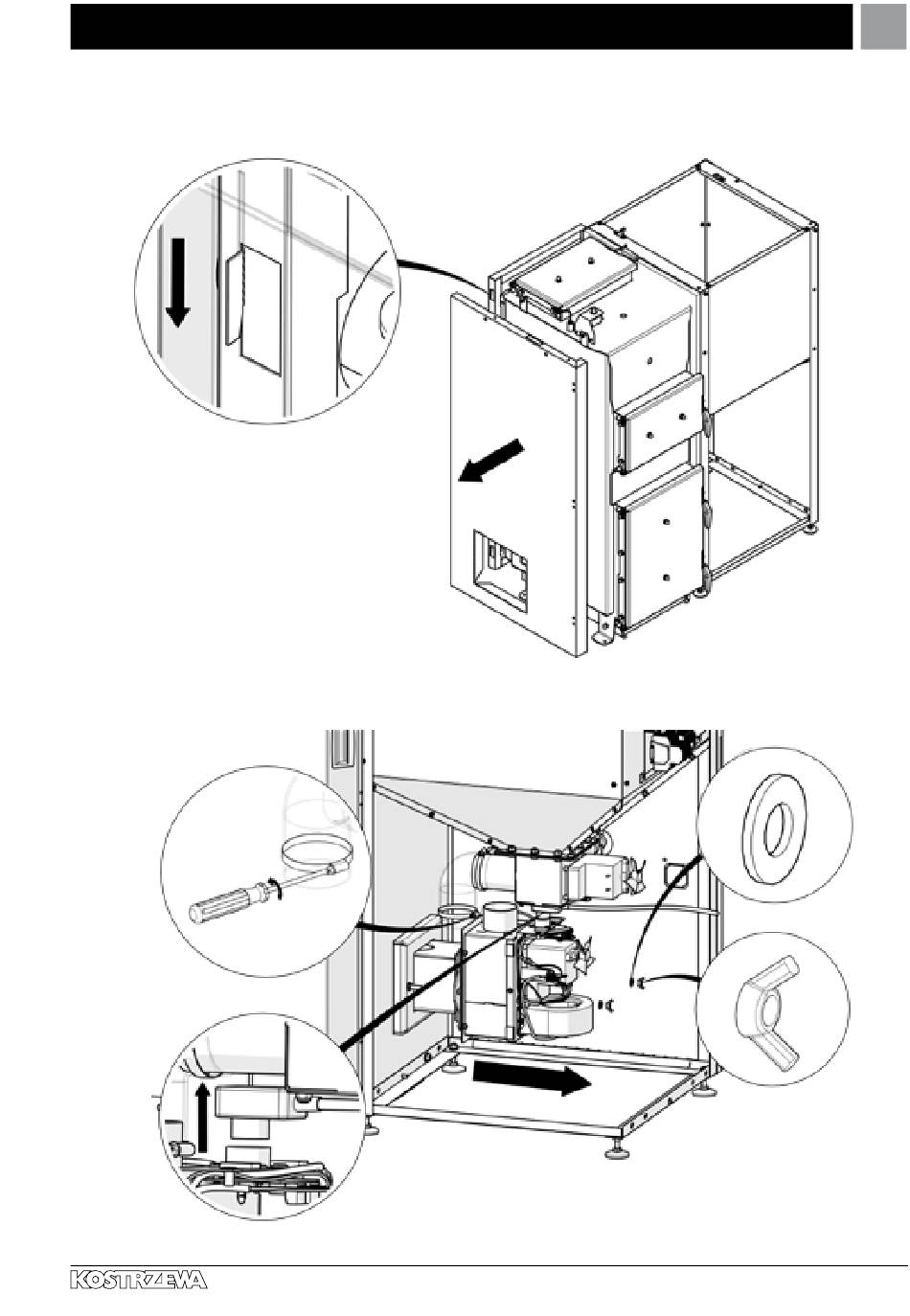 KOSTRZEWA