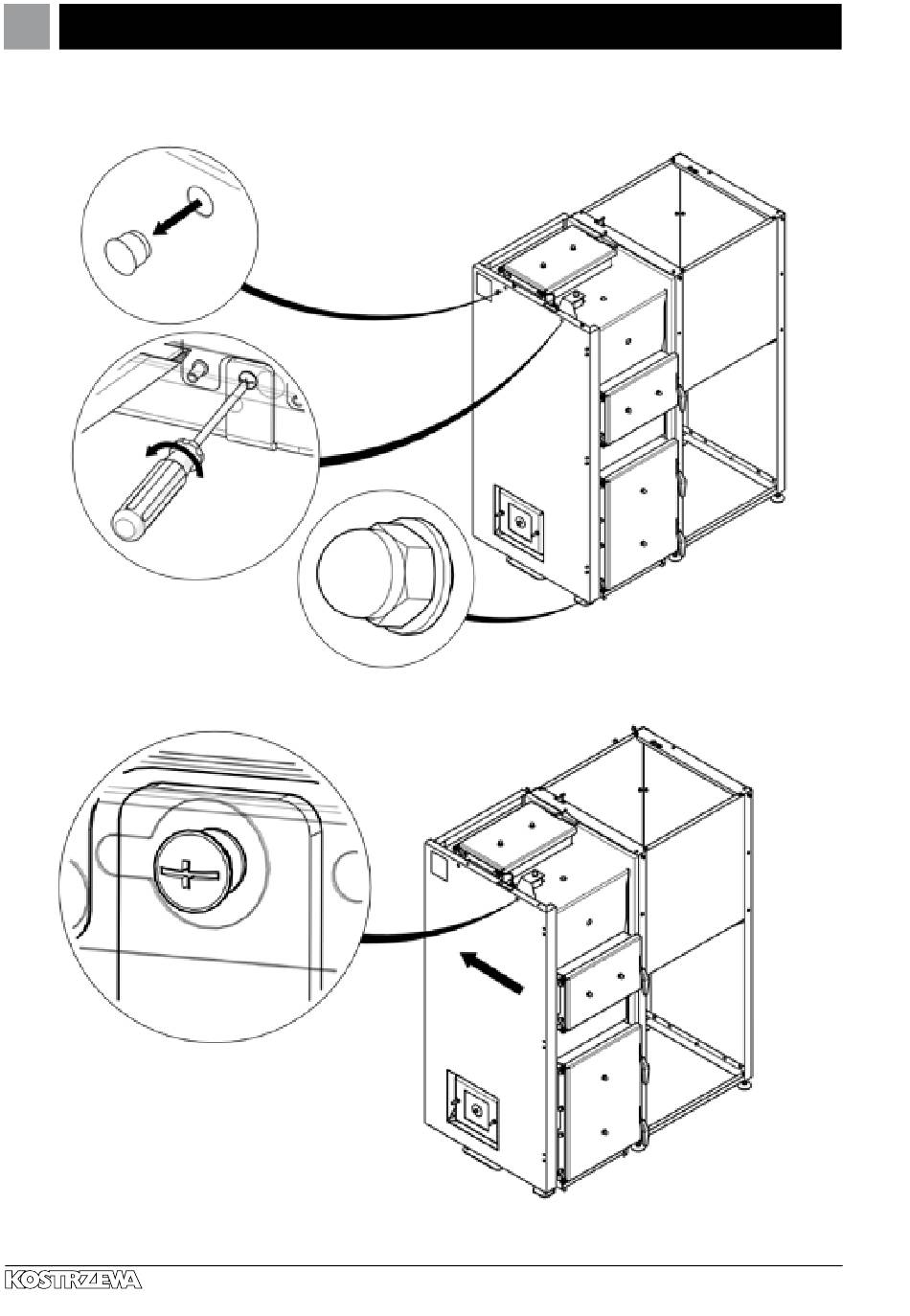 KOSTRZEWA