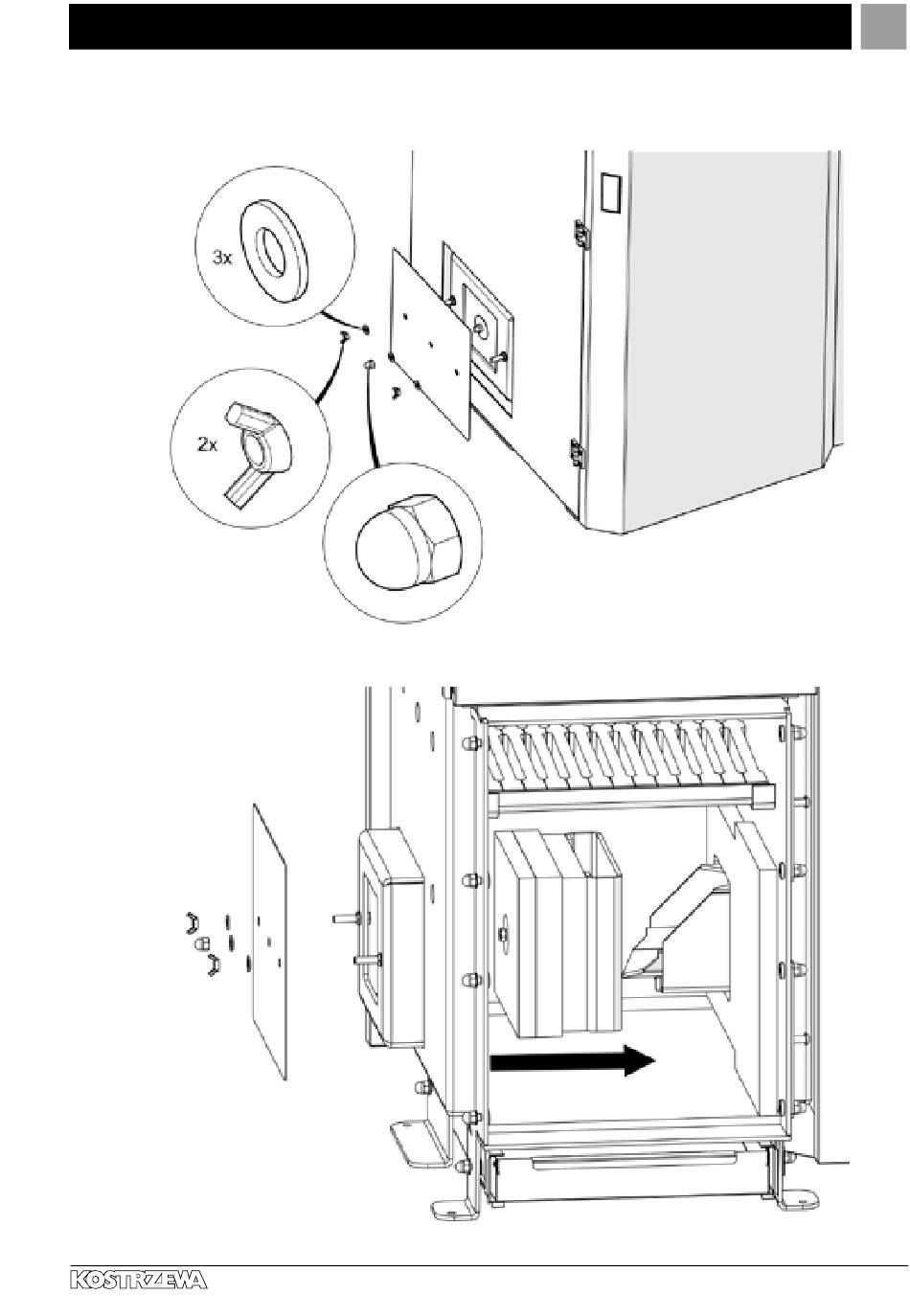 3x

2x

KOSTRZEWA