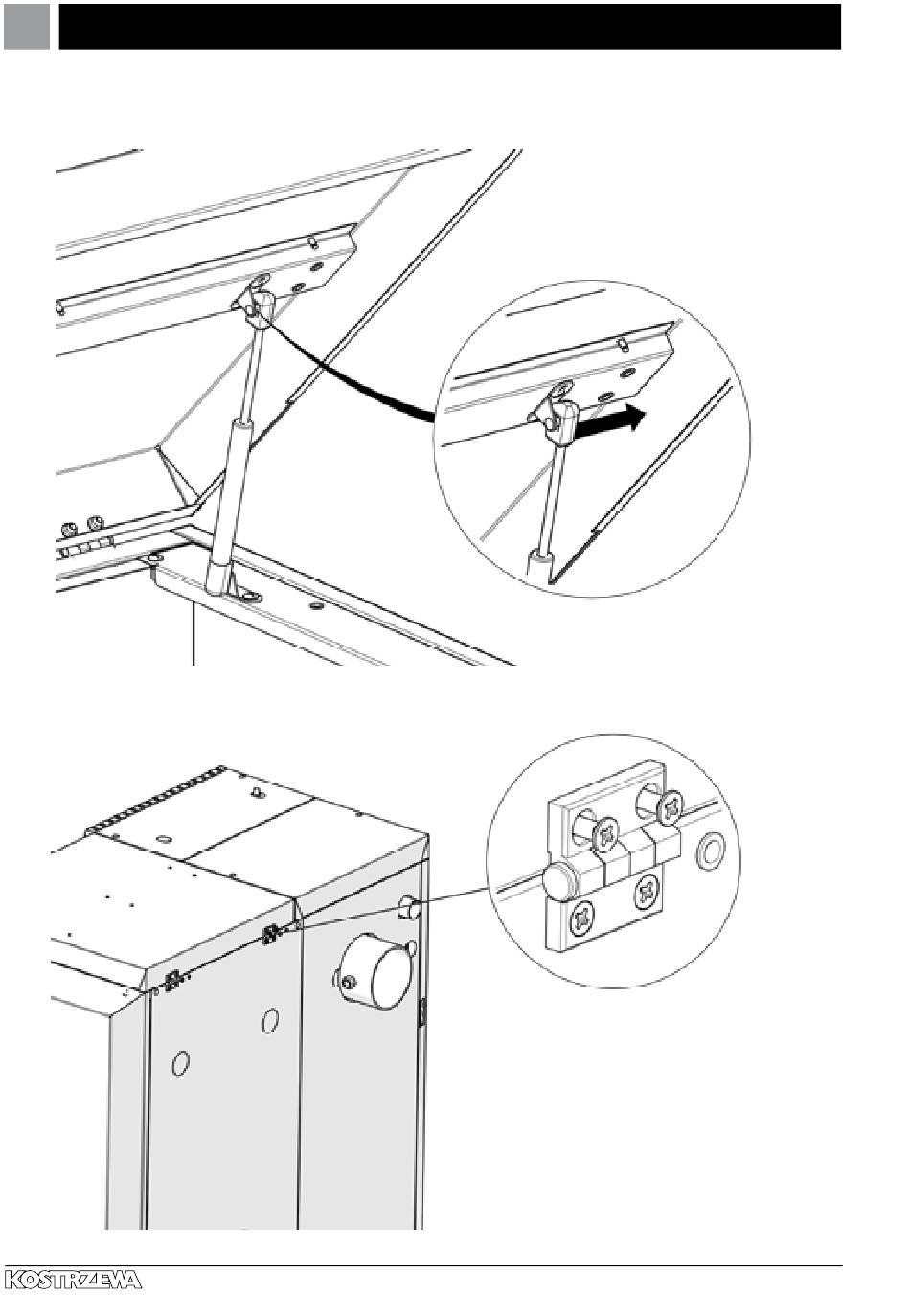 KOSTRZEWA