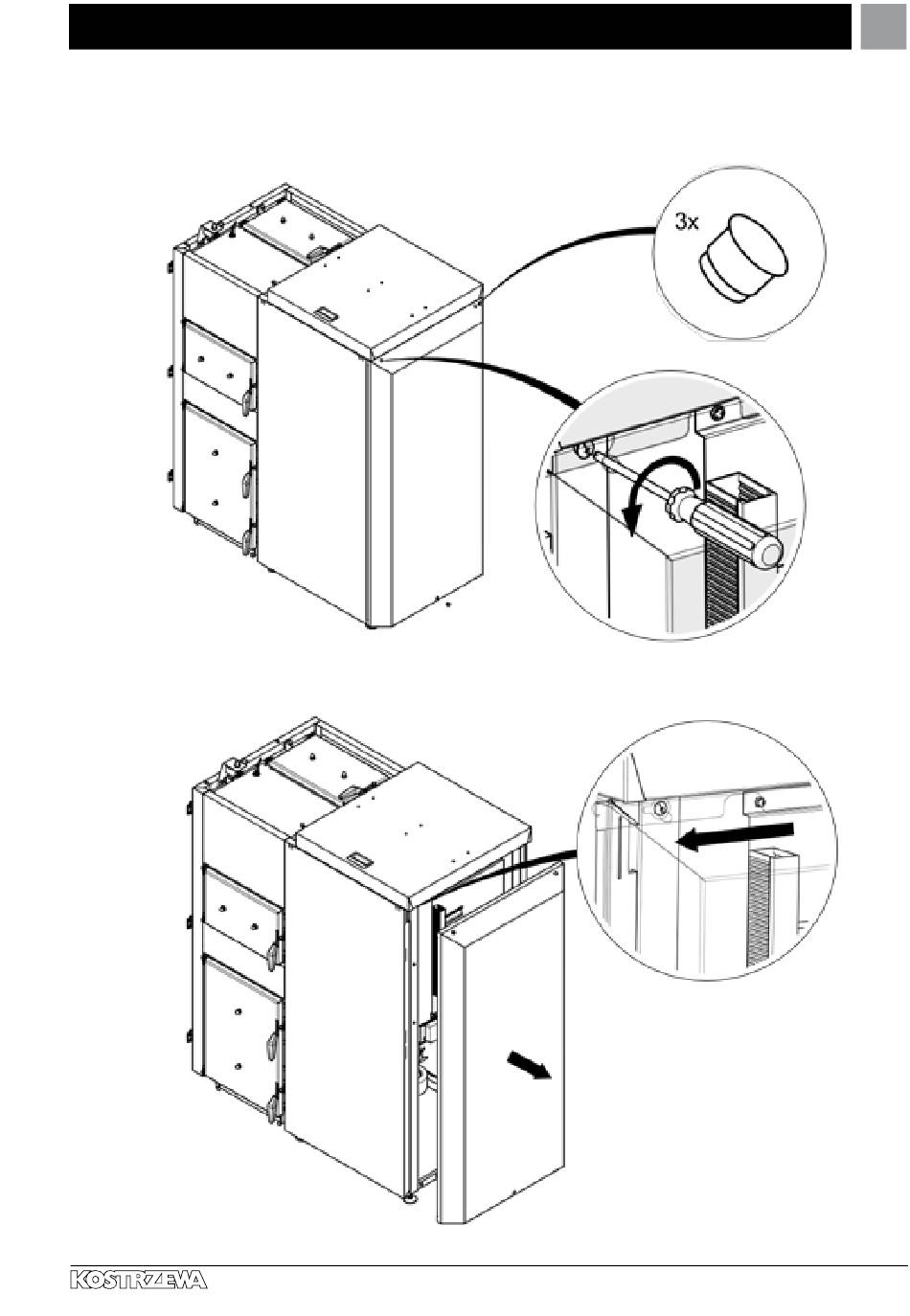 3x

KOSTRZEWA